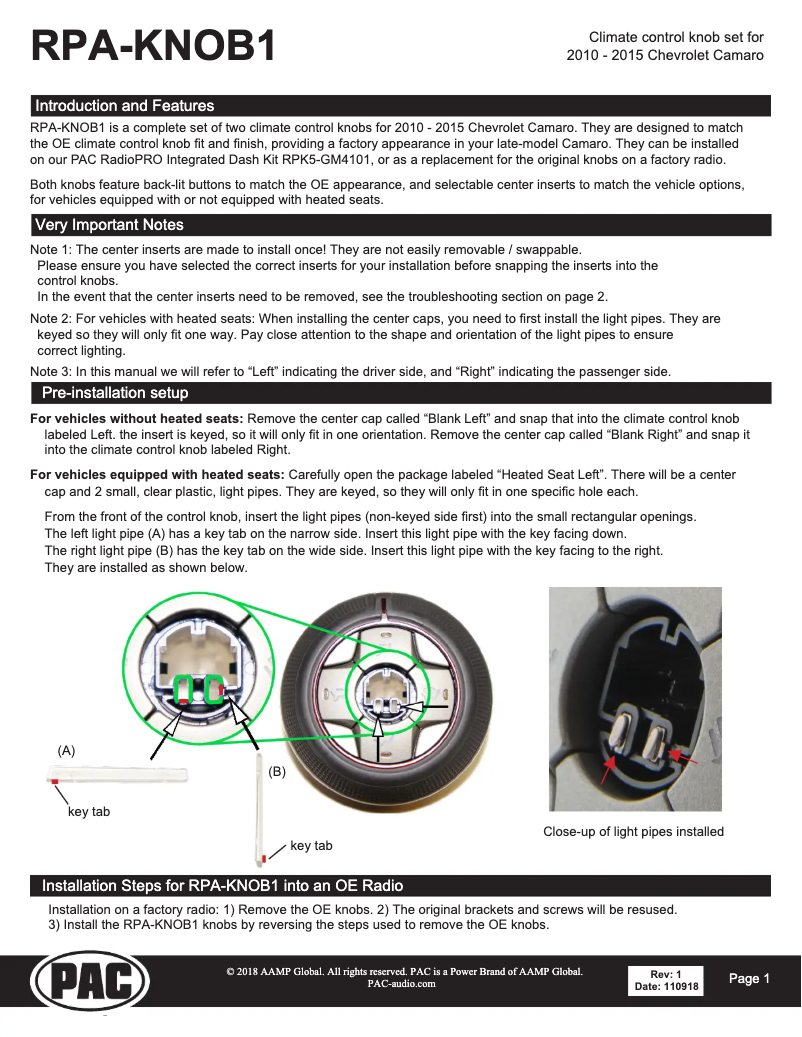 RPA-KNOB1

Climate control knob set for 2010 - 2015 Chevrolet Camaro

Introduction and Features

RPA-KNOB1 is a complete set of two climate control knobs for 2010 - 2015 Chevrolet Camaro. They are designed to match the OE climate control knob fit and finish, providing a factory appearance in your late-model Camaro. They can be installed on our PAC RadioPRO Integrated Dash Kit RPK5-GM4101, or as a replacement for the original knobs on a factory radio.

Both knobs feature back-lit buttons to match the OE appearance, and selectable center inserts to match the vehicle options, for vehicles equipped with or not equipped with heated seats.

Very Important Notes

Note 1: The center inserts are made to install once! They are not easily removable / swappable. Please ensure you have selected the correct inserts for your installation before snapping the inserts into the control knobs. In the event that the center inserts need to be removed, see the troubleshooting section on page 2.

Note 2: For vehicles with heated seats: When installing the center caps, you need to first install the light pipes. They are keyed so they will only fit one way. Pay close attention to the shape and orientation of the light pipes to ensure correct lighting.

Note 3: In this manual we will refer to “Left” indicating the driver side, and “Right” indicating the passenger side.

Pre-installation setup

For vehicles without heated seats: Remove the center cap called “Blank Left” and snap that into the climate control knob labeled Left. the insert is keyed, so it will only fit in one orientation. Remove the center cap called “Blank Right” and snap it into the climate control knob labeled Right.

For vehicles equipped with heated seats: Carefully open the package labeled “Heated Seat Left”. There will be a center cap and 2 small, clear plastic, light pipes. They are keyed, so they will only fit in one specific hole each.

From the front of the control knob, insert the light pipes (non-keyed side first) into the small rectangular openings. The left light pipe (A) has a key tab on the narrow side. Insert this light pipe with the key facing down. The right light pipe (B) has the key tab on the wide side. Insert this light pipe with the key facing to the right. They are installed as shown below.

(A)

key tab

(B)

key tab

Close-up of light pipes installed

Installation Steps for RPA-KNOB1 into an OE Radio

Installation on a factory radio: 1) Remove the OE knobs. 2) The original brackets and screws will be resused. 3) Install the RPA-KNOB1 knobs by reversing the steps used to remove the OE knobs.

PAC

© 2018 AAMP Global. All rights reserved. PAC is a Power Brand of AAMP Global. PAC-audio.com

Rev: 1
Date: 110918

Page 1