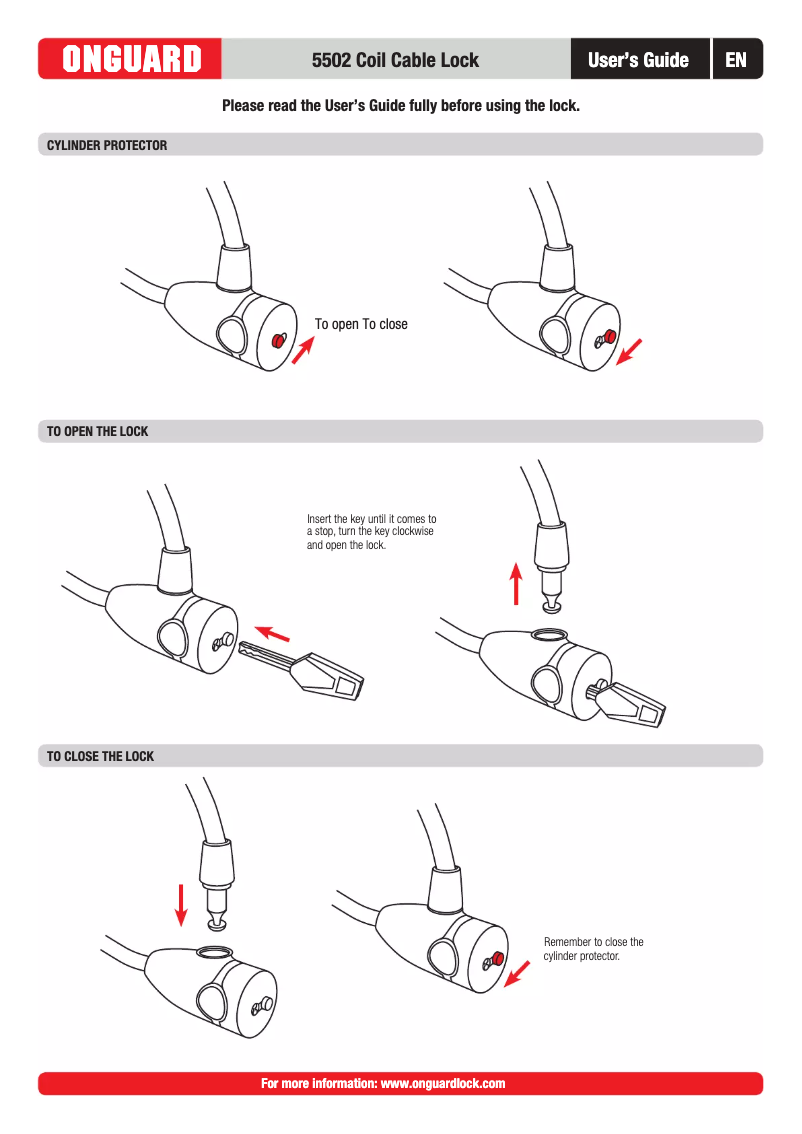 ONGUARD

5502 Coil Cable Lock

User's Guide

EN

Please read the User's Guide fully before using the lock.

CYLINDER PROTECTOR

To open To close

TO OPEN THE LOCK

Insert the key until it comes to a stop, turn the key clockwise and open the lock.

TO CLOSE THE LOCK

Remember to close the cylinder protector.

For more information: www.onguardlock.com