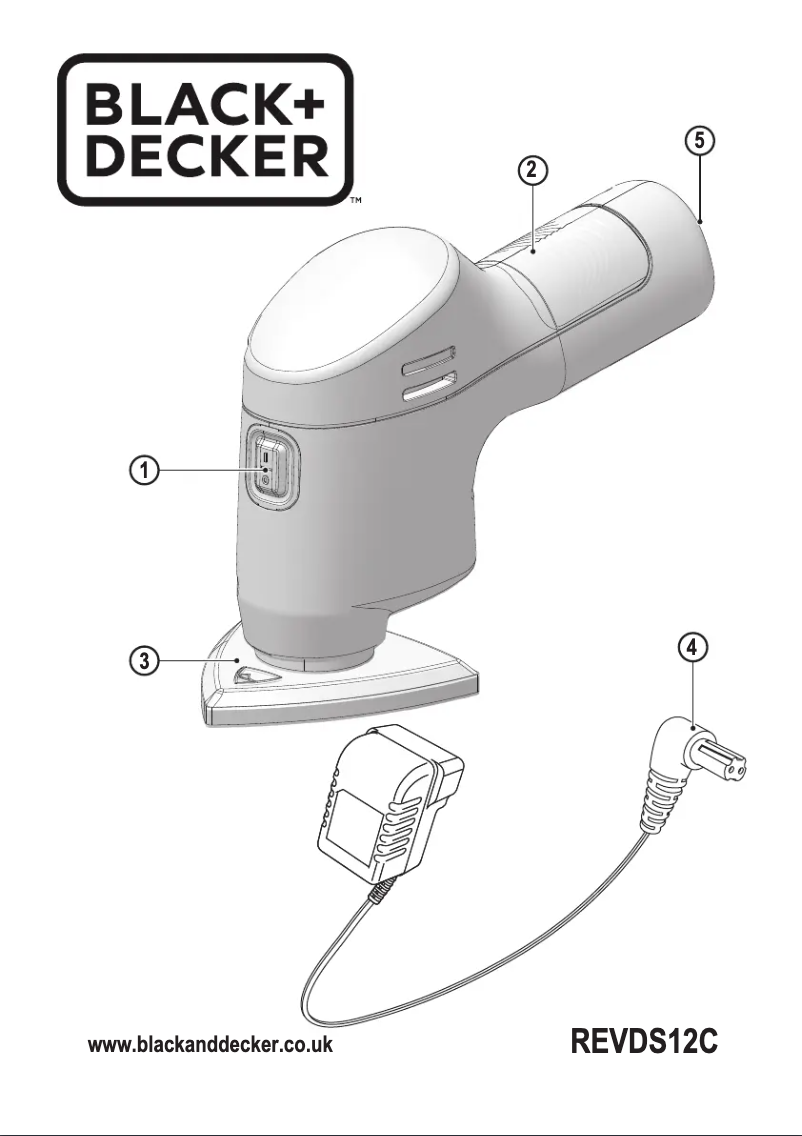 BLACK+
DECKER
TM

2

5

1

3

4

www.blackanddecker.co.uk

REVDS12C