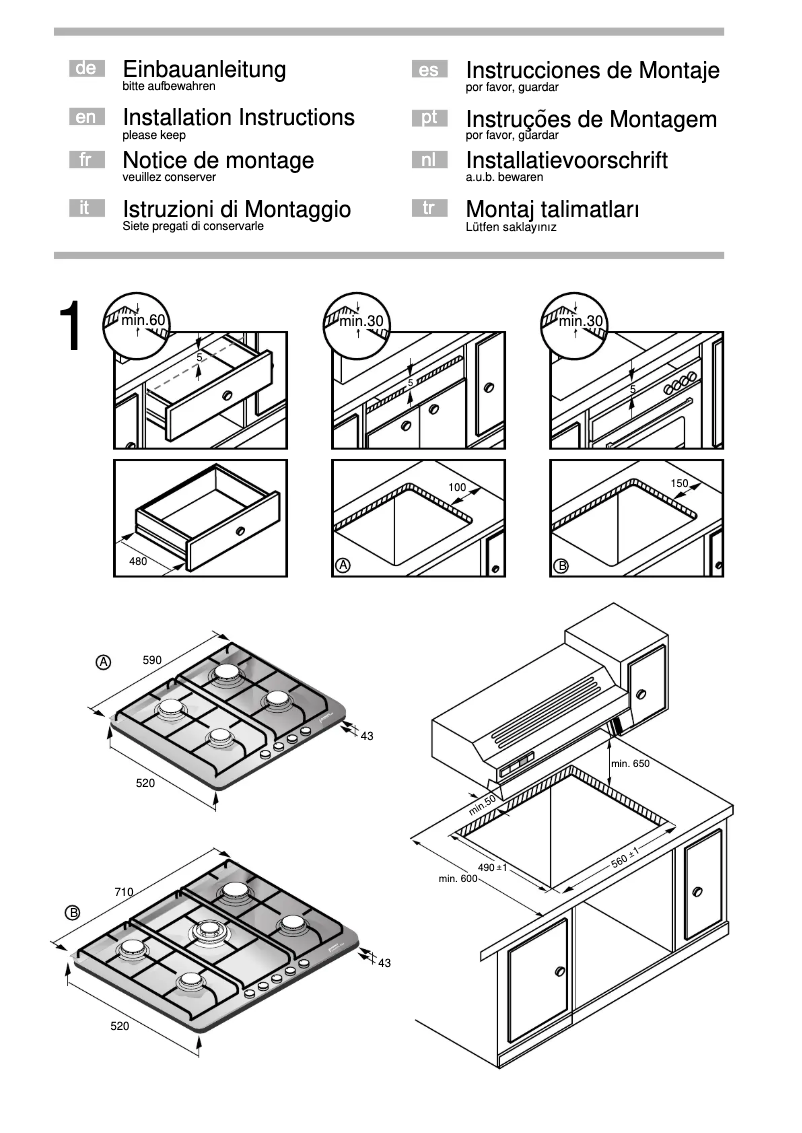 de Einbauanleitung
bitte aufbewahren

en Installation Instructions
please keep

fr Notice de montage
veuillez conserver

it Istruzioni di Montaggio
Siete pregati di conservarle

es Instrucciones de Montaje
por favor, guardar

pt Instruções de Montagem
por favor, guardar

nl Installatievoorschrift
a.u.b. bewaren

tr Montaj talimatları
Lütfen saklayınız

1

min.60
5
480

min.30
5
100
A

min.30
5
150
B

A
590
43
520

B
710
43
520

min. 650
min.50
490 ±1
560 ±1
min. 600