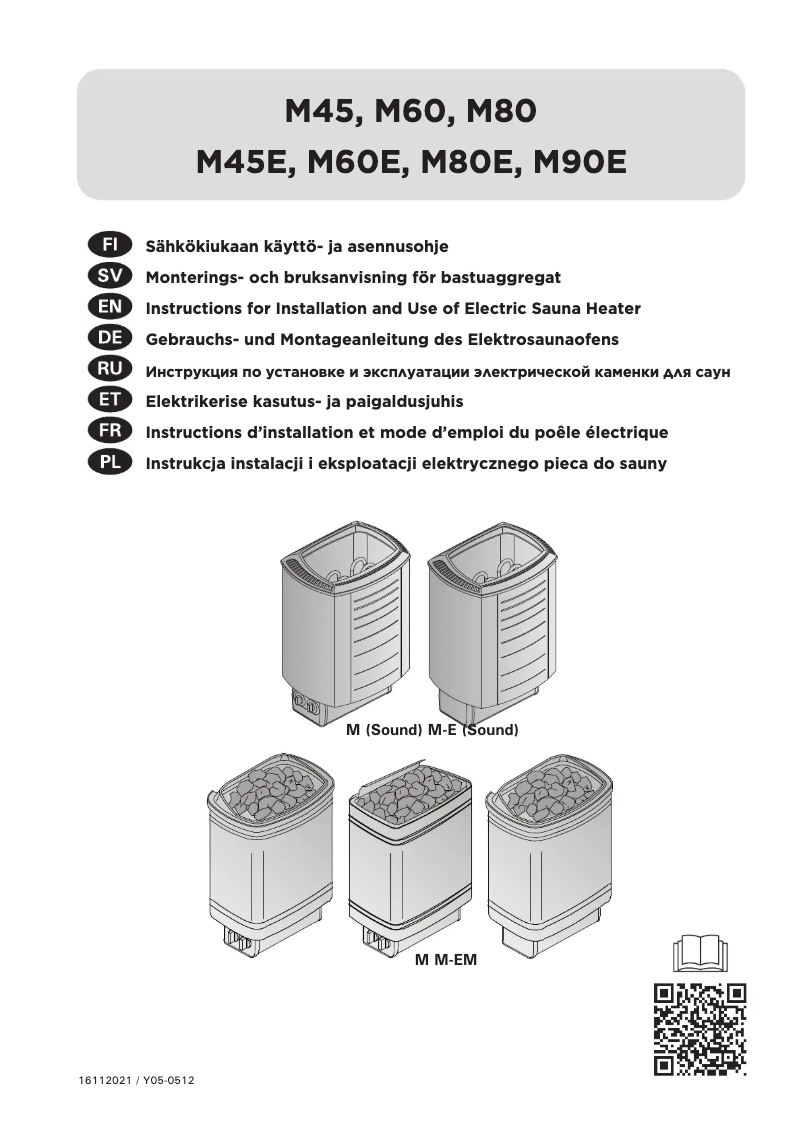 M45, M60, M80
M45E, M60E, M80E, M90E

FI Sähkökiukaan käyttö- ja asennusohje
SV Monterings- och bruksanvisning för bastuaggregat
EN Instructions for Installation and Use of Electric Sauna Heater
DE Gebrauchs- und Montageanleitung des Elektrosaunaofens
RU Инструкция по установке и эксплуатации электрической каменки для саун
ET Elektrikerise kasutus- ja paigaldusjuhis
FR Instructions d'installation et mode d'emploi du poêle électrique
PL Instrukcja instalacji i eksploatacji elektrycznego pieca do sauny

M (Sound) M-E (Sound)

M M-EM

16112021 / Y05-0512