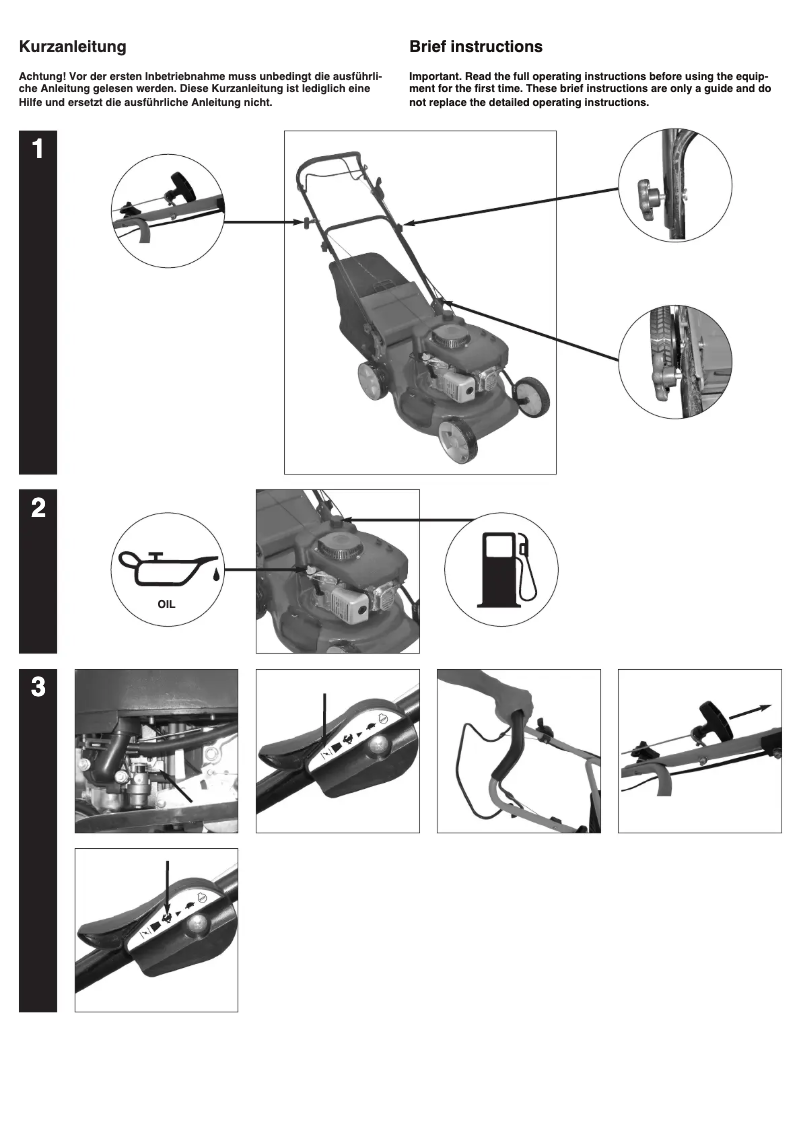 Kurzanleitung

Achtung! Vor der ersten Inbetriebnahme muss unbedingt die ausführliche Anleitung gelesen werden. Diese Kurzanleitung ist lediglich eine Hilfe und ersetzt die ausführliche Anleitung nicht.

Brief instructions

Important. Read the full operating instructions before using the equipment for the first time. These brief instructions are only a guide and do not replace the detailed operating instructions.

1

2

OIL

3