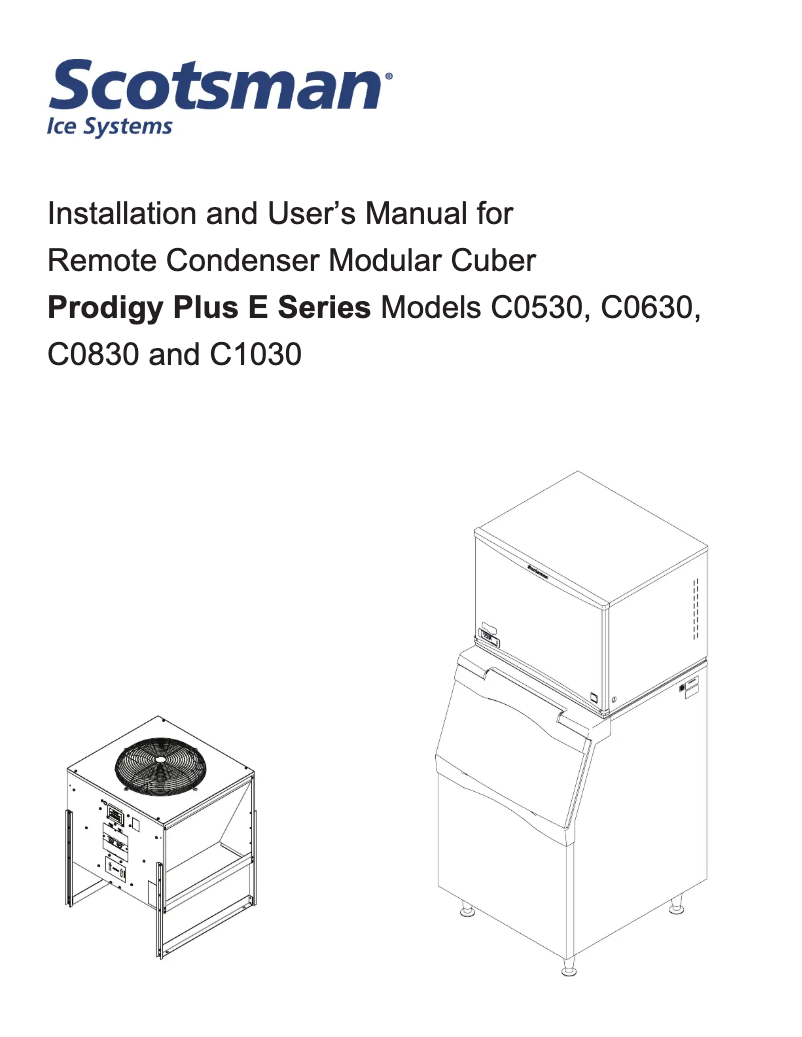 Scotsman®
Ice Systems

Installation and User's Manual for
Remote Condenser Modular Cuber
Prodigy Plus E Series Models C0530, C0630, C0830 and C1030