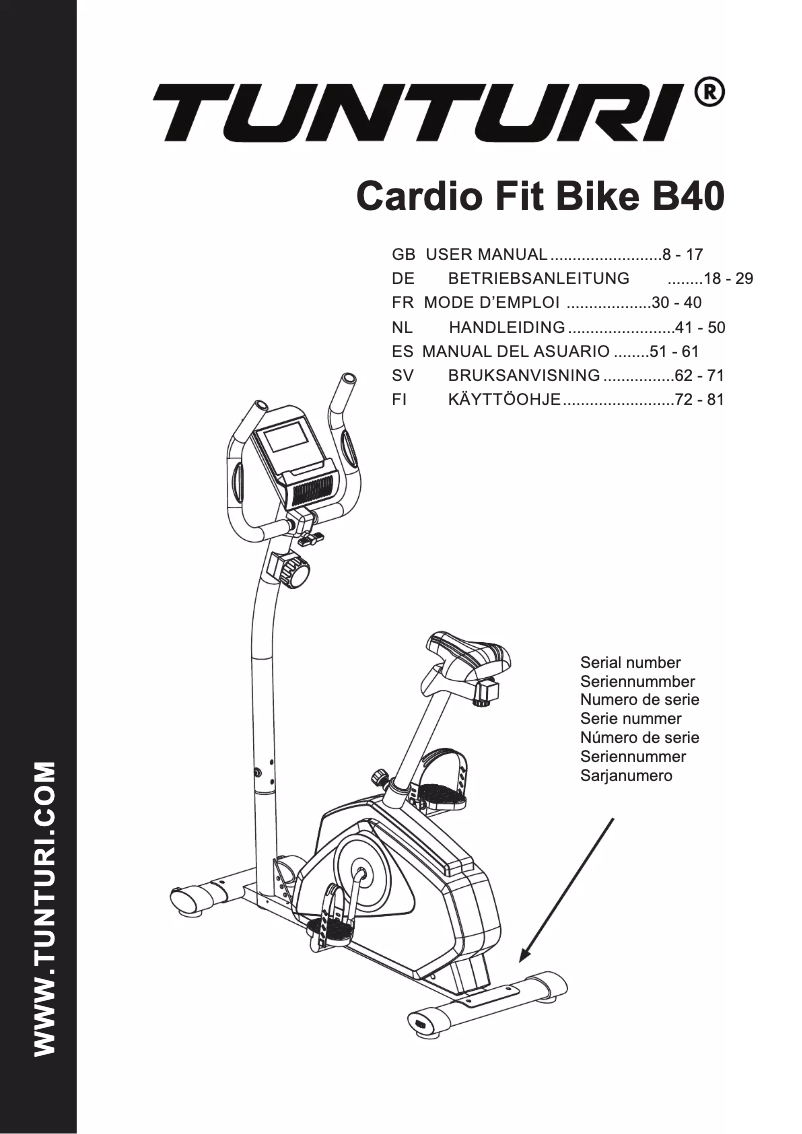 TUNTURI®

Cardio Fit Bike B40

GB USER MANUAL.........................8 - 17
DE BETRIEBSANLEITUNG ........18 - 29
FR MODE D'EMPLOI ...................30 - 40
NL HANDLEIDING........................41 - 50
ES MANUAL DEL ASUARIO ........51 - 61
SV BRUKSANVISNING................62 - 71
FI KÄYTTÖOHJE.........................72 - 81

Serial number
Seriennummber
Numero de serie
Serie nummer
Número de serie
Seriennummer
Sarjanumero

WWW.TUNTURI.COM