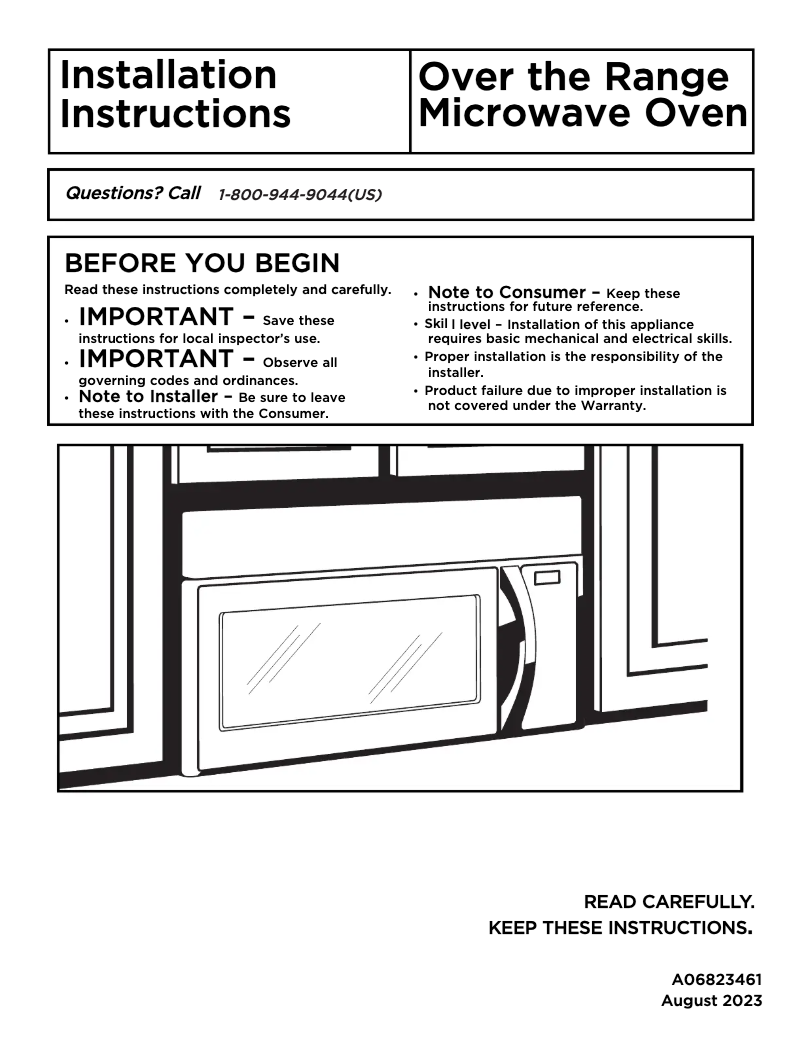 Installation Instructions

Over the Range Microwave Oven

Questions? Call 1-800-944-9044(US)

BEFORE YOU BEGIN

Read these instructions completely and carefully.

• IMPORTANT – Save these instructions for local inspector's use.

• IMPORTANT – Observe all governing codes and ordinances.

• Note to Installer – Be sure to leave these instructions with the Consumer.

• Note to Consumer – Keep these instructions for future reference.

• Skil l level – Installation of this appliance requires basic mechanical and electrical skills.

• Proper installation is the responsibility of the installer.

• Product failure due to improper installation is not covered under the Warranty.

READ CAREFULLY.
KEEP THESE INSTRUCTIONS.

A06823461
August 2023