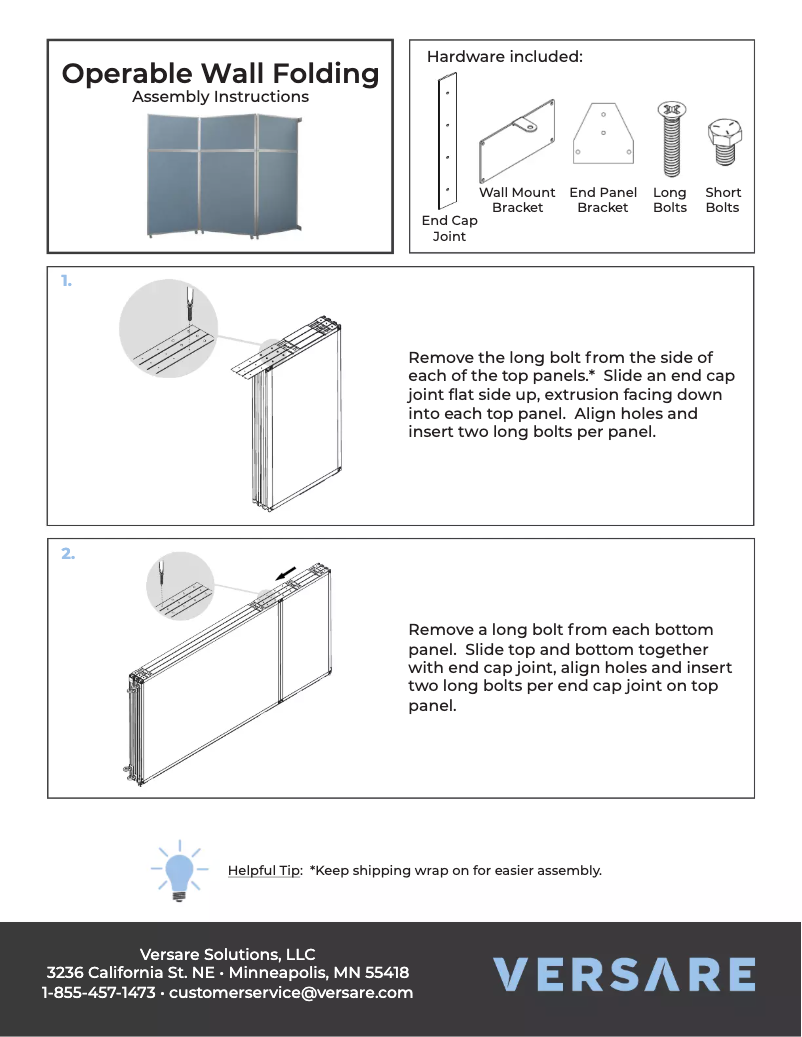 Operable Wall Folding
Assembly Instructions

Hardware included:

End Cap Joint

Wall Mount Bracket

End Panel Bracket

Long Bolts

Short Bolts

1.

Remove the long bolt from the side of each of the top panels.* Slide an end cap joint flat side up, extrusion facing down into each top panel. Align holes and insert two long bolts per panel.

2.

Remove a long bolt from each bottom panel. Slide top and bottom together with end cap joint, align holes and insert two long bolts per end cap joint on top panel.

Helpful Tip: *Keep shipping wrap on for easier assembly.

Versare Solutions, LLC
3236 California St. NE • Minneapolis, MN 55418
1-855-457-1473 • customerservice@versare.com

VERSARE