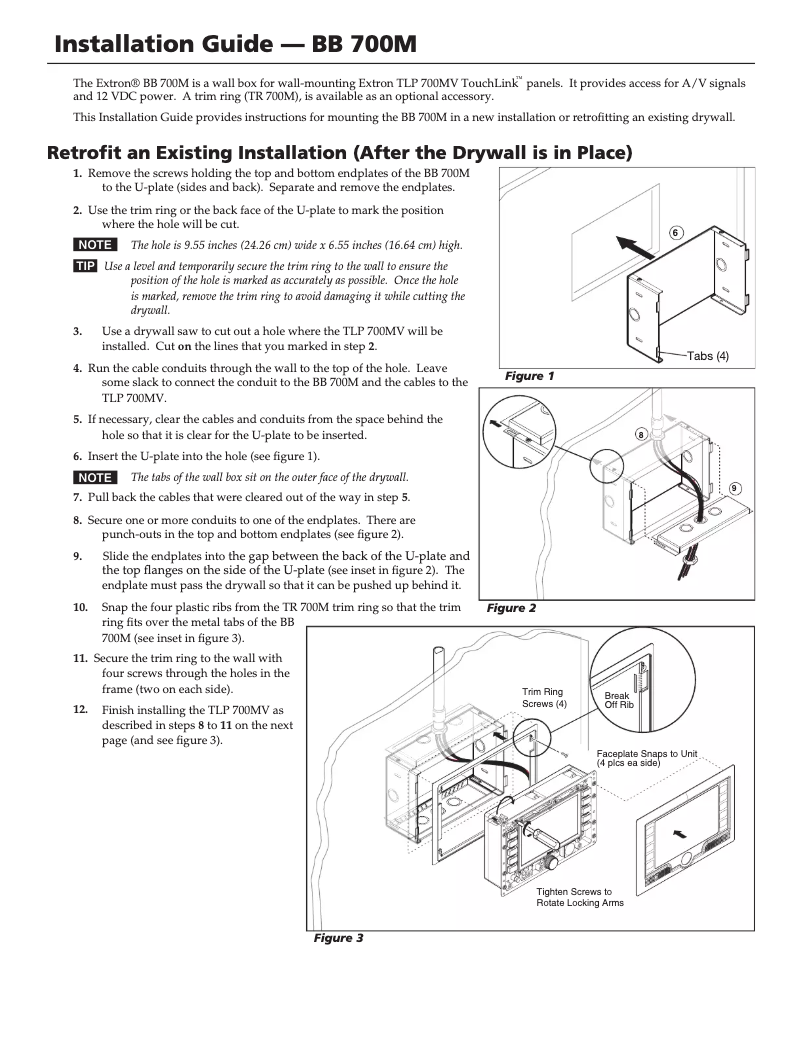 Installation Guide — BB 700M

The Extron® BB 700M is a wall box for wall-mounting Extron TLP 700MV TouchLink™ panels. It provides access for A/V signals and 12 VDC power. A trim ring (TR 700M), is available as an optional accessory.

This Installation Guide provides instructions for mounting the BB 700M in a new installation or retrofitting an existing drywall.

Retrofit an Existing Installation (After the Drywall is in Place)

1. Remove the screws holding the top and bottom endplates of the BB 700M to the U-plate (sides and back). Separate and remove the endplates.

2. Use the trim ring or the back face of the U-plate to mark the position where the hole will be cut.

NOTE The hole is 9.55 inches (24.26 cm) wide x 6.55 inches (16.64 cm) high.

TIP Use a level and temporarily secure the trim ring to the wall to ensure the position of the hole is marked as accurately as possible. Once the hole is marked, remove the trim ring to avoid damaging it while cutting the drywall.

3. Use a drywall saw to cut out a hole where the TLP 700MV will be installed. Cut on the lines that you marked in step 2.

4. Run the cable conduits through the wall to the top of the hole. Leave some slack to connect the conduit to the BB 700M and the cables to the TLP 700MV.

5. If necessary, clear the cables and conduits from the space behind the hole so that it is clear for the U-plate to be inserted.

6. Insert the U-plate into the hole (see figure 1).

NOTE The tabs of the wall box sit on the outer face of the drywall.

7. Pull back the cables that were cleared out of the way in step 5.

8. Secure one or more conduits to one of the endplates. There are punch-outs in the top and bottom endplates (see figure 2).

9. Slide the endplates into the gap between the back of the U-plate and the top flanges on the side of the U-plate (see inset in figure 2). The endplate must pass the drywall so that it can be pushed up behind it.

10. Snap the four plastic ribs from the TR 700M trim ring so that the trim ring fits over the metal tabs of the BB 700M (see inset in figure 3).

11. Secure the trim ring to the wall with four screws through the holes in the frame (two on each side).

12. Finish installing the TLP 700MV as described in steps 8 to 11 on the next page (and see figure 3).

6
Tabs (4)
Figure 1

8
9
Figure 2

Trim Ring Screws (4)
Break Off Rib
Faceplate Snaps to Unit (4 plcs ea side)
Tighten Screws to Rotate Locking Arms
Figure 3