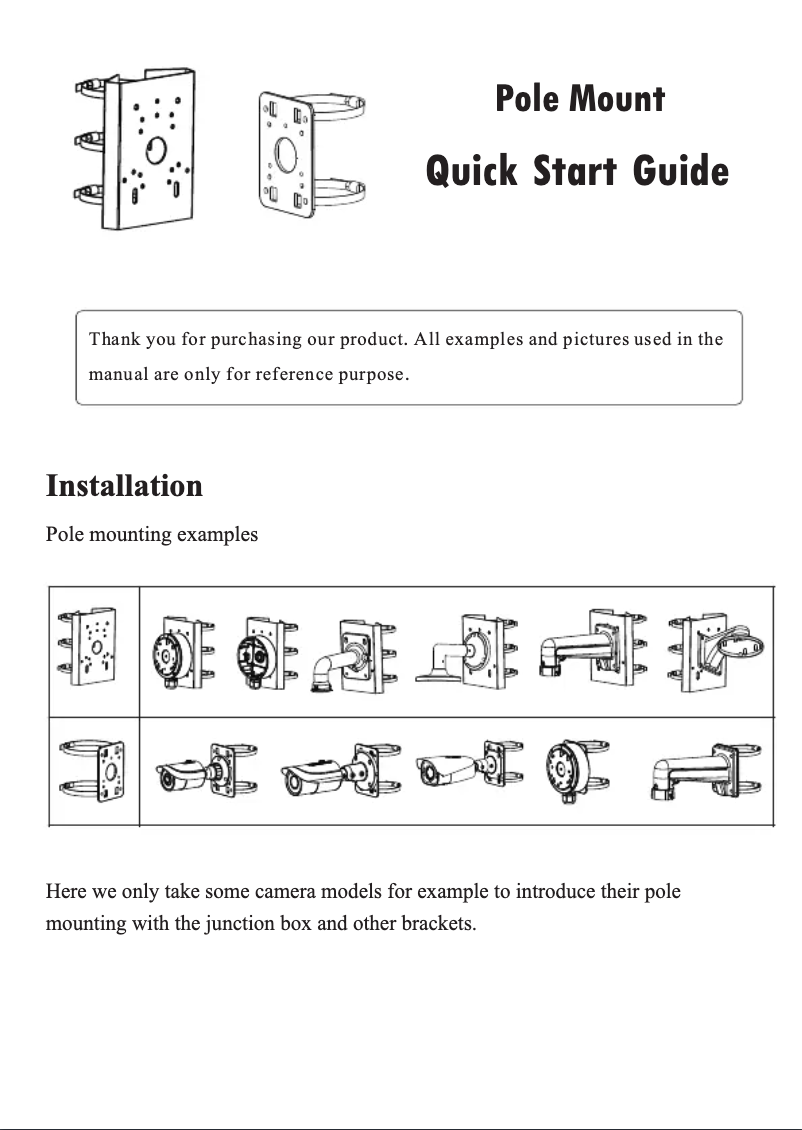 Pole Mount

Quick Start Guide

Thank you for purchasing our product. All examples and pictures used in the manual are only for reference purpose.

Installation

Pole mounting examples

Here we only take some camera models for example to introduce their pole mounting with the junction box and other brackets.