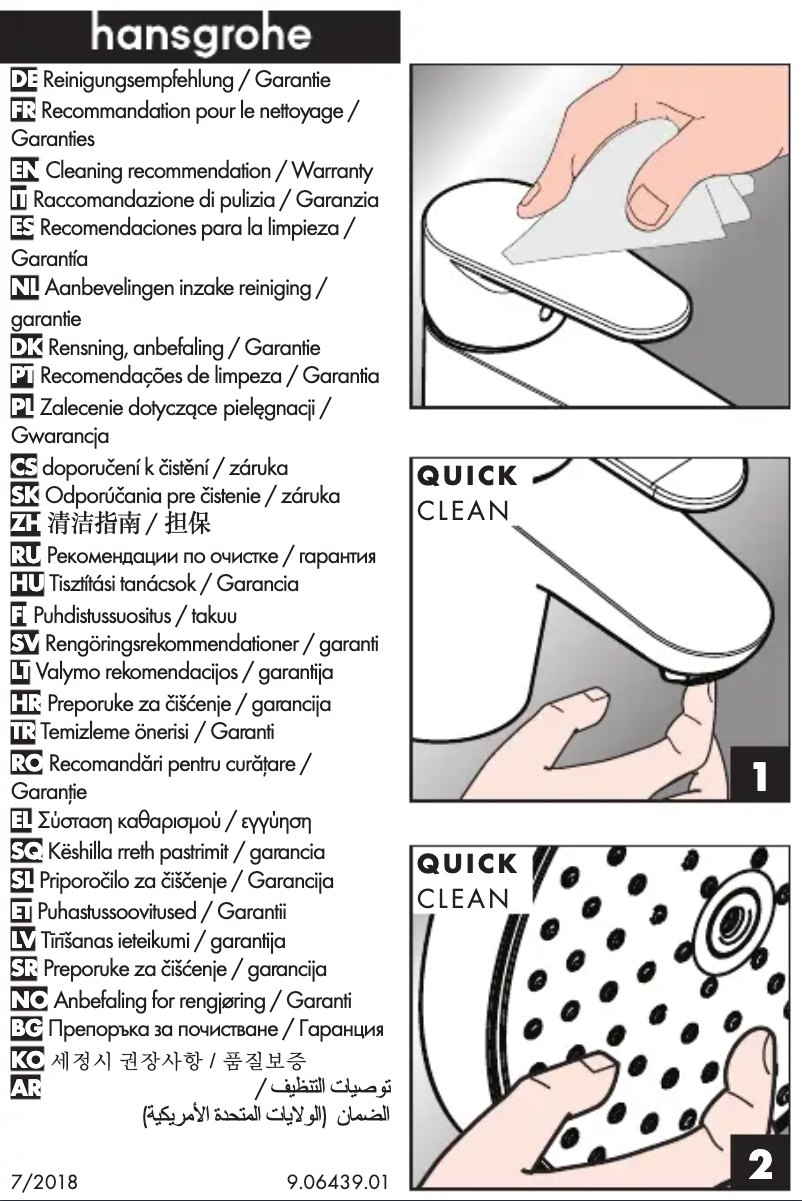 hansgrohe

DE Reinigungsempfehlung / Garantie
FR Recommandation pour le nettoyage / Garanties
EN Cleaning recommendation / Warranty
IT Raccomandazione di pulizia / Garanzia
ES Recomendaciones para la limpieza / Garantía
NL Aanbevelingen inzake reiniging / garantie
DK Rensning, anbefaling / Garantie
PT Recomendações de limpeza / Garantia
PL Zalecenie dotyczące pielęgnacji / Gwarancja
CS doporučení k čistění / záruka
SK Odporúčania pre čistenie / záruka
ZH 清洁指南 / 担保
RU Рекомендации по очистке / гарантия
HU Tisztítási tanácsok / Garancia
FI Puhdistussuositus / takuu
SV Rengöringsrekommendationer / garanti
LT Valymo rekomendacijos / garantija
HR Preporuke za čišćenje / garancija
TR Temizleme önerisi / Garanti
RO Recomandări pentru curățare / Garanție
EL Σύσταση καθαρισμού / εγγύηση
SQ Këshilla rreth pastrimit / garancia
SL Priporočilo za čiščenje / Garancija
ET Puhastussoovitused / Garantii
LV Tīrīšanas ieteikumi / garantija
SR Preporuke za čišćenje / garancija
NO Anbefaling for rengjøring / Garanti
BG Препоръка за почистване / Гаранция
KO 세정시 권장사항 / 품질보증
AR توصيات التنظيف / الضمان (الولايات المتحدة الأمريكية)

7/2018 9.06439.01

QUICK CLEAN

1

QUICK CLEAN

2