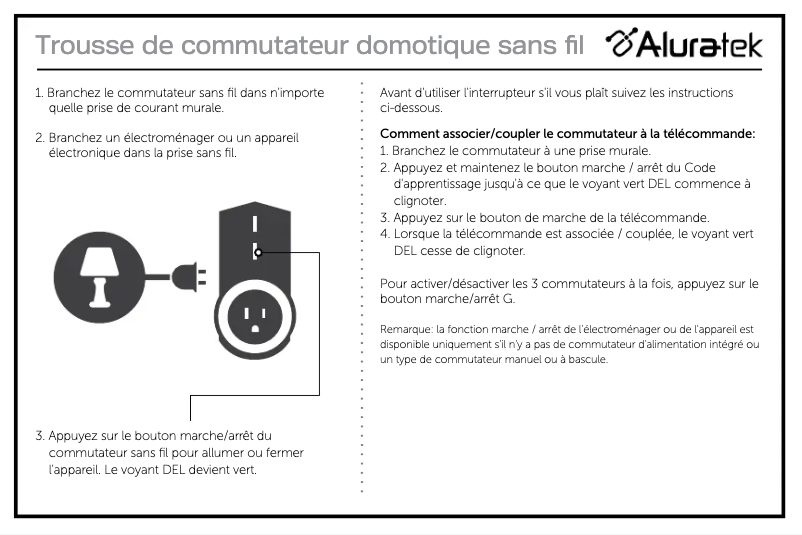 Trousse de commutateur domotique sans fil

Aluratek

1. Branchez le commutateur sans fil dans n'importe quelle prise de courant murale.

2. Branchez un électroménager ou un appareil électronique dans la prise sans fil.

3. Appuyez sur le bouton marche/arrêt du commutateur sans fil pour allumer ou fermer l'appareil. Le voyant DEL devient vert.

Avant d'utiliser l'interrupteur s'il vous plaît suivez les instructions ci-dessous.

Comment associer/coupler le commutateur à la télécommande:
1. Branchez le commutateur à une prise murale.
2. Appuyez et maintenez le bouton marche / arrêt du Code d'apprentissage jusqu'à ce que le voyant vert DEL commence à clignoter.
3. Appuyez sur le bouton de marche de la télécommande.
4. Lorsque la télécommande est associée / couplée, le voyant vert DEL cesse de clignoter.

Pour activer/désactiver les 3 commutateurs à la fois, appuyez sur le bouton marche/arrêt G.

Remarque: la fonction marche / arrêt de l'électroménager ou de l'appareil est disponible uniquement s'il n'y a pas de commutateur d'alimentation intégré ou un type de commutateur manuel ou à bascule.