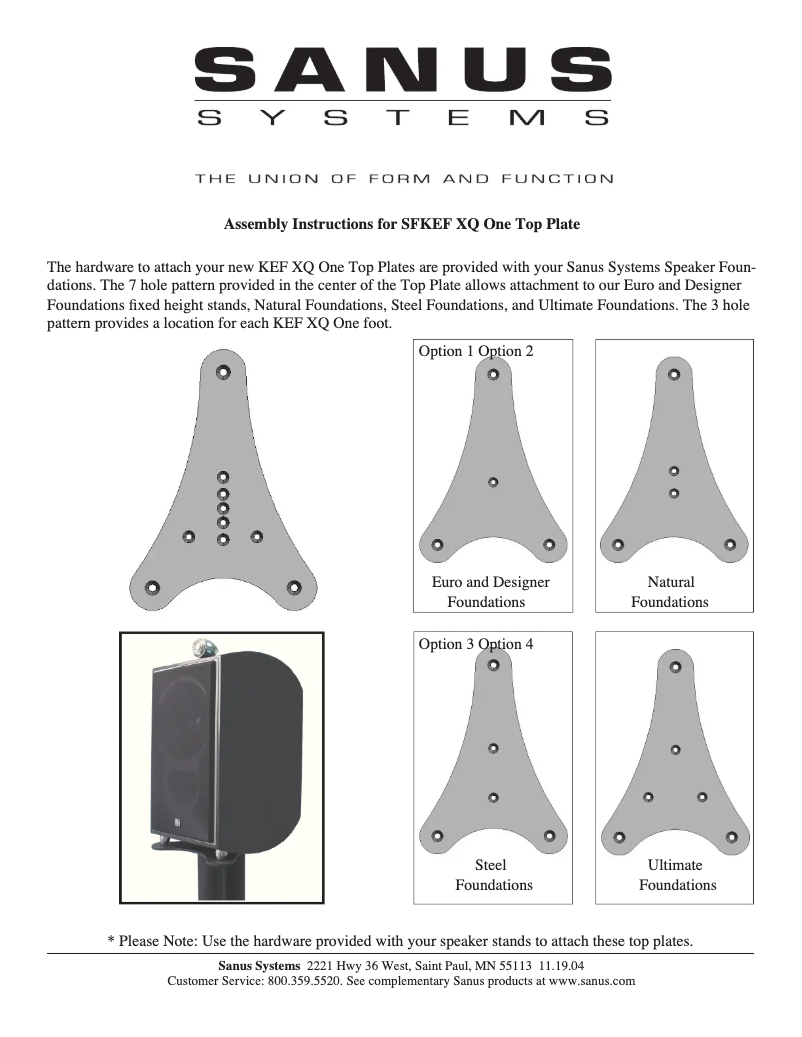 SANUS
SYSTEMS

THE UNION OF FORM AND FUNCTION

Assembly Instructions for SFKEF XQ One Top Plate

The hardware to attach your new KEF XQ One Top Plates are provided with your Sanus Systems Speaker Foundations. The 7 hole pattern provided in the center of the Top Plate allows attachment to our Euro and Designer Foundations fixed height stands, Natural Foundations, Steel Foundations, and Ultimate Foundations. The 3 hole pattern provides a location for each KEF XQ One foot.

Option 1 Option 2

Euro and Designer Foundations

Natural Foundations

Option 3 Option 4

Steel Foundations

Ultimate Foundations

* Please Note: Use the hardware provided with your speaker stands to attach these top plates.

Sanus Systems 2221 Hwy 36 West, Saint Paul, MN 55113 11.19.04
Customer Service: 800.359.5520. See complementary Sanus products at www.sanus.com