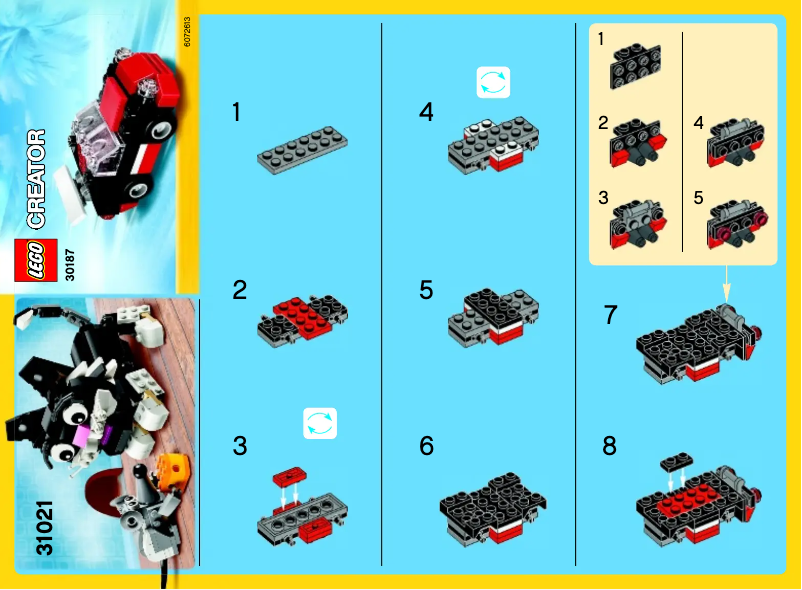 6072613

CREATOR

LEGO

30187

31021

1

2

3

4

5

6

1

2

3

4

5

7

8