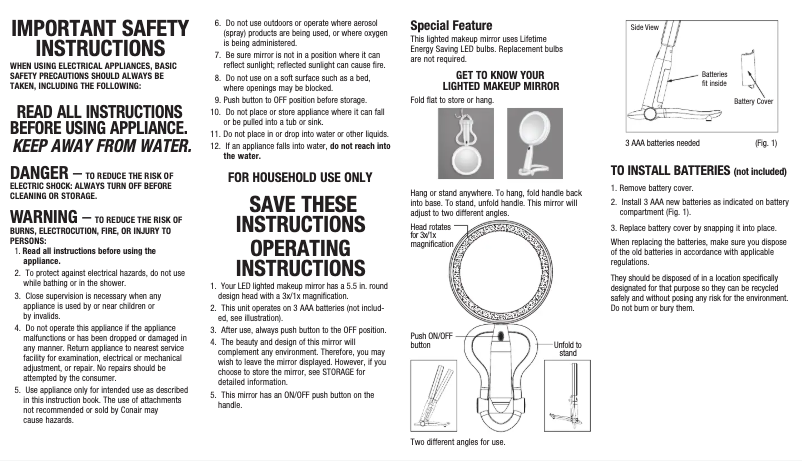 IMPORTANT SAFETY INSTRUCTIONS

WHEN USING ELECTRICAL APPLIANCES, BASIC SAFETY PRECAUTIONS SHOULD ALWAYS BE TAKEN, INCLUDING THE FOLLOWING:

READ ALL INSTRUCTIONS BEFORE USING APPLIANCE. KEEP AWAY FROM WATER.

DANGER – TO REDUCE THE RISK OF ELECTRIC SHOCK: ALWAYS TURN OFF BEFORE CLEANING OR STORAGE.

WARNING – TO REDUCE THE RISK OF BURNS, ELECTROCUTION, FIRE, OR INJURY TO PERSONS:

1. Read all instructions before using the appliance.
2. To protect against electrical hazards, do not use while bathing or in the shower.
3. Close supervision is necessary when any appliance is used by or near children or by invalids.
4. Do not operate this appliance if the appliance malfunctions or has been dropped or damaged in any manner. Return appliance to nearest service facility for examination, electrical or mechanical adjustment, or repair. No repairs should be attempted by the consumer.
5. Use appliance only for intended use as described in this instruction book. The use of attachments not recommended or sold by Conair may cause hazards.
6. Do not use outdoors or operate where aerosol (spray) products are being used, or where oxygen is being administered.
7. Be sure mirror is not in a position where it can reflect sunlight; reflected sunlight can cause fire.
8. Do not use on a soft surface such as a bed, where openings may be blocked.
9. Push button to OFF position before storage.
10. Do not place or store appliance where it can fall or be pulled into a tub or sink.
11. Do not place in or drop into water or other liquids.
12. If an appliance falls into water, do not reach into the water.

FOR HOUSEHOLD USE ONLY

SAVE THESE INSTRUCTIONS

OPERATING INSTRUCTIONS

1. Your LED lighted makeup mirror has a 5.5 in. round design head with a 3x/1x magnification.
2. This unit operates on 3 AAA batteries (not included, see illustration).
3. After use, always push button to the OFF position.
4. The beauty and design of this mirror will complement any environment. Therefore, you may wish to leave the mirror displayed. However, if you choose to store the mirror, see STORAGE for detailed information.
5. This mirror has an ON/OFF push button on the handle.

Special Feature

This lighted makeup mirror uses Lifetime Energy Saving LED bulbs. Replacement bulbs are not required.

GET TO KNOW YOUR LIGHTED MAKEUP MIRROR

Fold flat to store or hang.

Hang or stand anywhere. To hang, fold handle back into base. To stand, unfold handle. This mirror will adjust to two different angles.

Head rotates for 3x/1x magnification

Push ON/OFF button

Unfold to stand

Two different angles for use.

Side View

Batteries fit inside

Battery Cover

3 AAA batteries needed (Fig. 1)

TO INSTALL BATTERIES (not included)

1. Remove battery cover.
2. Install 3 AAA new batteries as indicated on battery compartment (Fig. 1).
3. Replace battery cover by snapping it into place.

When replacing the batteries, make sure you dispose of the old batteries in accordance with applicable regulations.

They should be disposed of in a location specifically designated for that purpose so they can be recycled safely and without posing any risk for the environment. Do not burn or bury them.