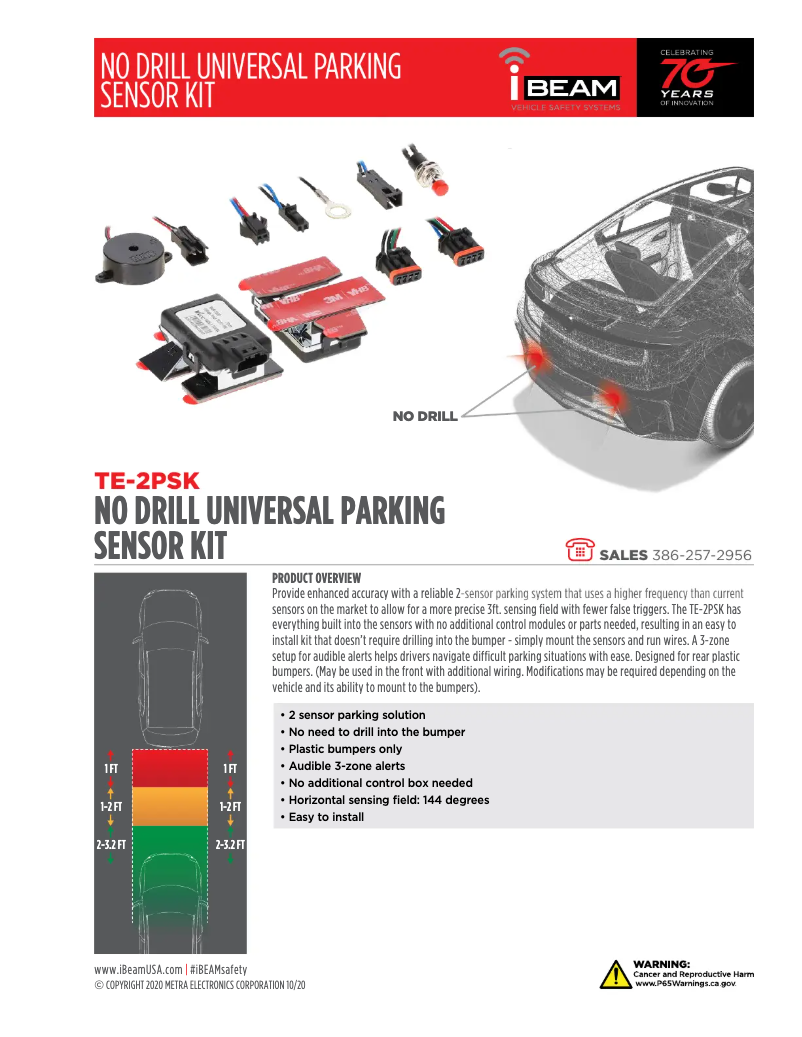 NO DRILL UNIVERSAL PARKING SENSOR KIT

iBEAM
VEHICLE SAFETY SYSTEMS

CELEBRATING 70 YEARS OF INNOVATION

NO DRILL

TE-2PSK
NO DRILL UNIVERSAL PARKING SENSOR KIT

SALES 386-257-2956

1 FT
1-2 FT
2-3.2 FT
1 FT
1-2 FT
2-3.2 FT

PRODUCT OVERVIEW
Provide enhanced accuracy with a reliable 2-sensor parking system that uses a higher frequency than current sensors on the market to allow for a more precise 3ft. sensing field with fewer false triggers. The TE-2PSK has everything built into the sensors with no additional control modules or parts needed, resulting in an easy to install kit that doesn't require drilling into the bumper - simply mount the sensors and run wires. A 3-zone setup for audible alerts helps drivers navigate difficult parking situations with ease. Designed for rear plastic bumpers. (May be used in the front with additional wiring. Modifications may be required depending on the vehicle and its ability to mount to the bumpers).

• 2 sensor parking solution
• No need to drill into the bumper
• Plastic bumpers only
• Audible 3-zone alerts
• No additional control box needed
• Horizontal sensing field: 144 degrees
• Easy to install

www.iBeamUSA.com | #iBEAMsafety
© COPYRIGHT 2020 METRA ELECTRONICS CORPORATION 10/20

WARNING:
Cancer and Reproductive Harm
www.P65Warnings.ca.gov