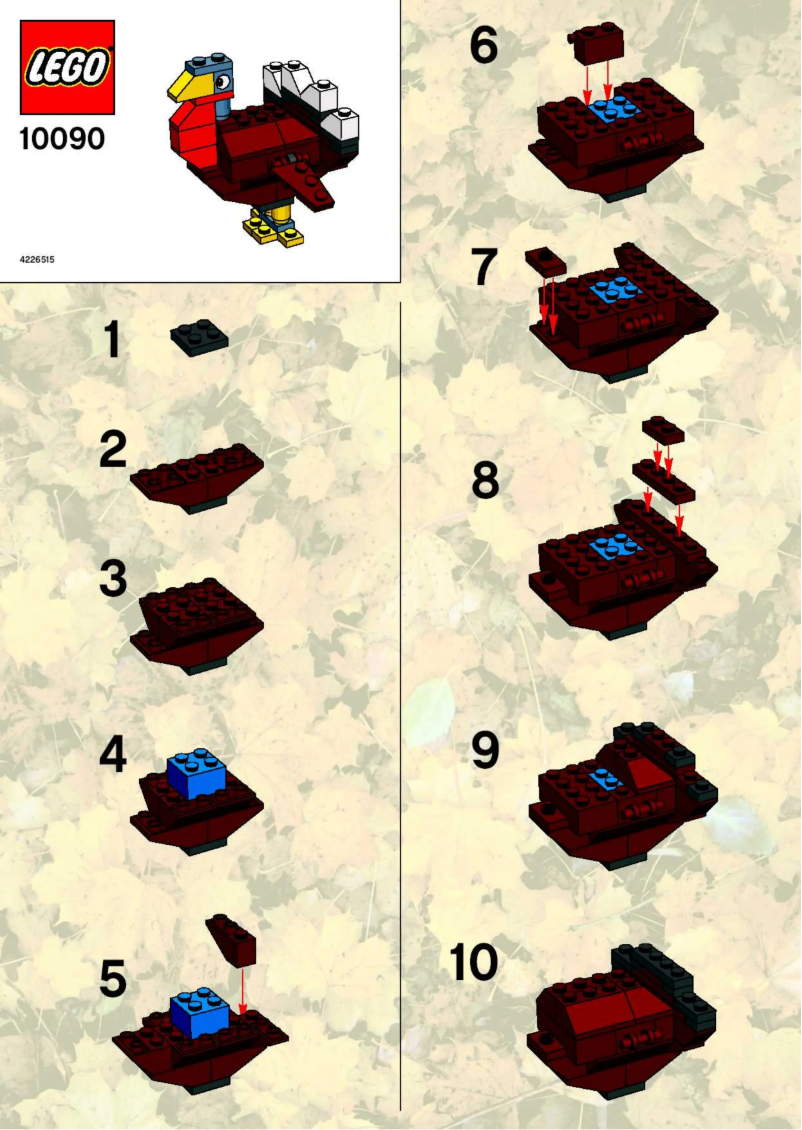 LEGO

10090

4226515

1

2

3

4

5

6

7

8

9

10