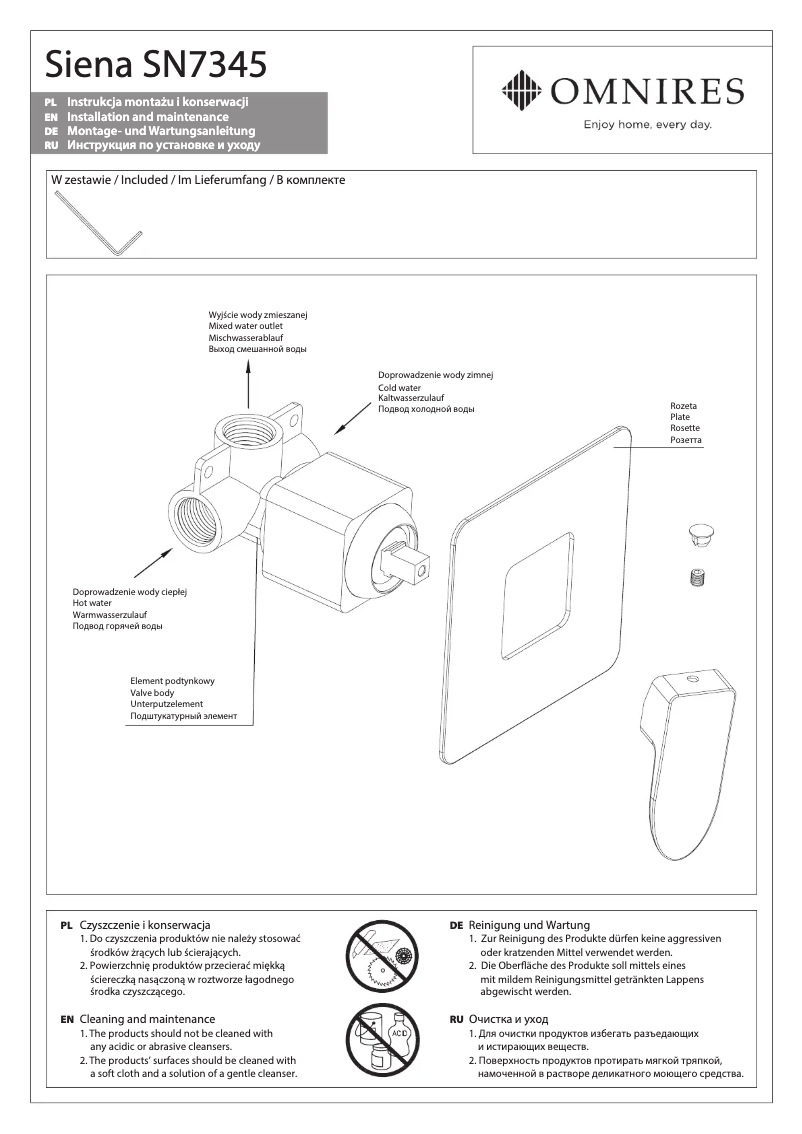 Siena SN7345

PL Instrukcja montażu i konserwacji
EN Installation and maintenance
DE Montage- und Wartungsanleitung
RU Инструкция по установке и уходу

OMNIRES
Enjoy home, every day.

W zestawie / Included / Im Lieferumfang / В комплекте

Wyjście wody zmieszanej
Mixed water outlet
Mischwasserablauf
Выход смешанной воды

Doprowadzenie wody zimnej
Cold water
Kaltwasserzulauf
Подвод холодной воды

Rozeta
Plate
Rosette
Розетта

Doprowadzenie wody ciepłej
Hot water
Warmwasserzulauf
Подвод горячей воды

Element podtynkowy
Valve body
Unterputzelement
Подштукатурный элемент

PL Czyszczenie i konserwacja
1. Do czyszczenia produktów nie należy stosować środków żrących lub ścierających.
2. Powierzchnię produktów przecierać miękką ściereczką nasączoną w roztworze łagodnego środka czyszczącego.

EN Cleaning and maintenance
1. The products should not be cleaned with any acidic or abrasive cleansers.
2. The products' surfaces should be cleaned with a soft cloth and a solution of a gentle cleanser.

ACID

DE Reinigung und Wartung
1. Zur Reinigung des Produkte dürfen keine aggressiven oder kratzenden Mittel verwendet werden.
2. Die Oberfläche des Produkte soll mittels eines mit mildem Reinigungsmittel getränkten Lappens abgewischt werden.

RU Очистка и уход
1. Для очистки продуктов избегать разъедающих и истирающих веществ.
2. Поверхность продуктов протирать мягкой тряпкой, намоченной в растворе деликатного моющего средства.