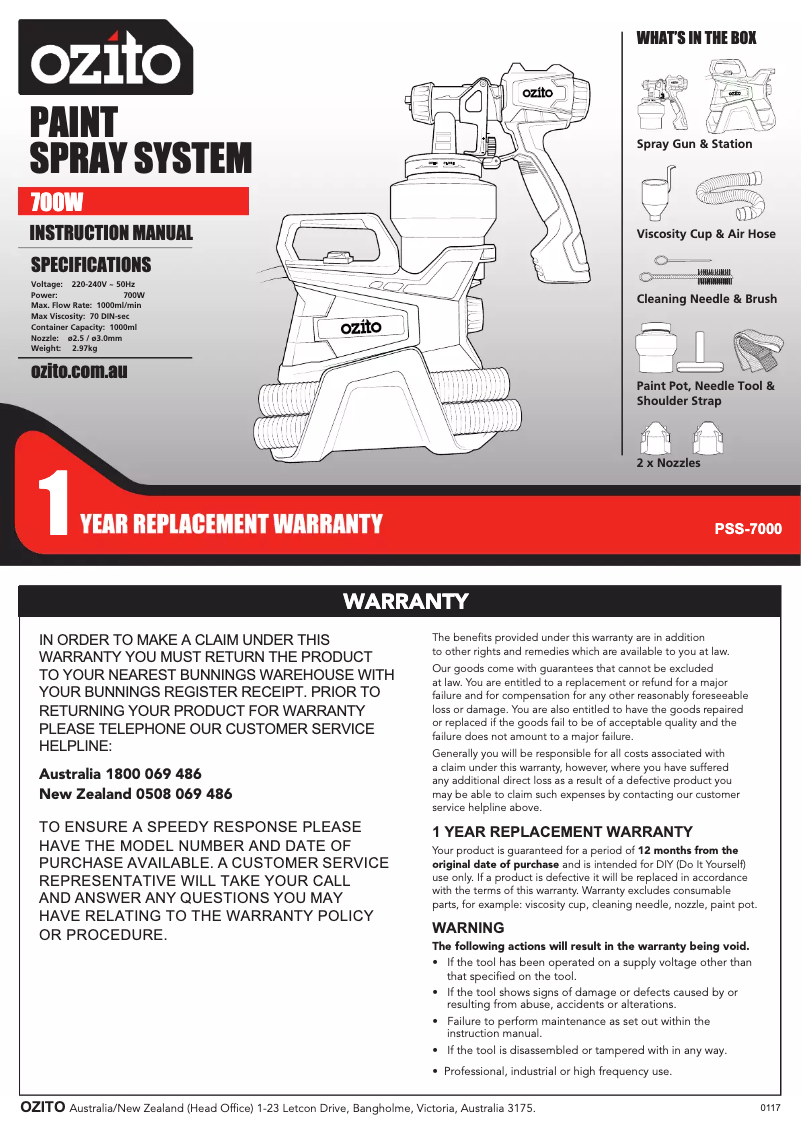 ozito

PAINT SPRAY SYSTEM

700W

INSTRUCTION MANUAL

SPECIFICATIONS

Voltage: 220-240V ~ 50Hz
Power: 700W
Max. Flow Rate: 1000ml/min
Max Viscosity: 70 DIN-sec
Container Capacity: 1000ml
Nozzle: ø2.5 / ø3.0mm
Weight: 2.97kg

ozito.com.au

ozito

ozito

WHAT'S IN THE BOX

Spray Gun & Station

Viscosity Cup & Air Hose

Cleaning Needle & Brush

Paint Pot, Needle Tool & Shoulder Strap

2 x Nozzles

1 YEAR REPLACEMENT WARRANTY

PSS-7000

WARRANTY

IN ORDER TO MAKE A CLAIM UNDER THIS WARRANTY YOU MUST RETURN THE PRODUCT TO YOUR NEAREST BUNNINGS WAREHOUSE WITH YOUR BUNNINGS REGISTER RECEIPT. PRIOR TO RETURNING YOUR PRODUCT FOR WARRANTY PLEASE TELEPHONE OUR CUSTOMER SERVICE HELPLINE:

Australia 1800 069 486
New Zealand 0508 069 486

TO ENSURE A SPEEDY RESPONSE PLEASE HAVE THE MODEL NUMBER AND DATE OF PURCHASE AVAILABLE. A CUSTOMER SERVICE REPRESENTATIVE WILL TAKE YOUR CALL AND ANSWER ANY QUESTIONS YOU MAY HAVE RELATING TO THE WARRANTY POLICY OR PROCEDURE.

The benefits provided under this warranty are in addition to other rights and remedies which are available to you at law.

Our goods come with guarantees that cannot be excluded at law. You are entitled to a replacement or refund for a major failure and for compensation for any other reasonably foreseeable loss or damage. You are also entitled to have the goods repaired or replaced if the goods fail to be of acceptable quality and the failure does not amount to a major failure.

Generally you will be responsible for all costs associated with a claim under this warranty, however, where you have suffered any additional direct loss as a result of a defective product you may be able to claim such expenses by contacting our customer service helpline above.

1 YEAR REPLACEMENT WARRANTY

Your product is guaranteed for a period of 12 months from the original date of purchase and is intended for DIY (Do It Yourself) use only. If a product is defective it will be replaced in accordance with the terms of this warranty. Warranty excludes consumable parts, for example: viscosity cup, cleaning needle, nozzle, paint pot.

WARNING

The following actions will result in the warranty being void.

• If the tool has been operated on a supply voltage other than that specified on the tool.
• If the tool shows signs of damage or defects caused by or resulting from abuse, accidents or alterations.
• Failure to perform maintenance as set out within the instruction manual.
• If the tool is disassembled or tampered with in any way.
• Professional, industrial or high frequency use.

OZITO Australia/New Zealand (Head Office) 1-23 Letcon Drive, Bangholme, Victoria, Australia 3175.

0117