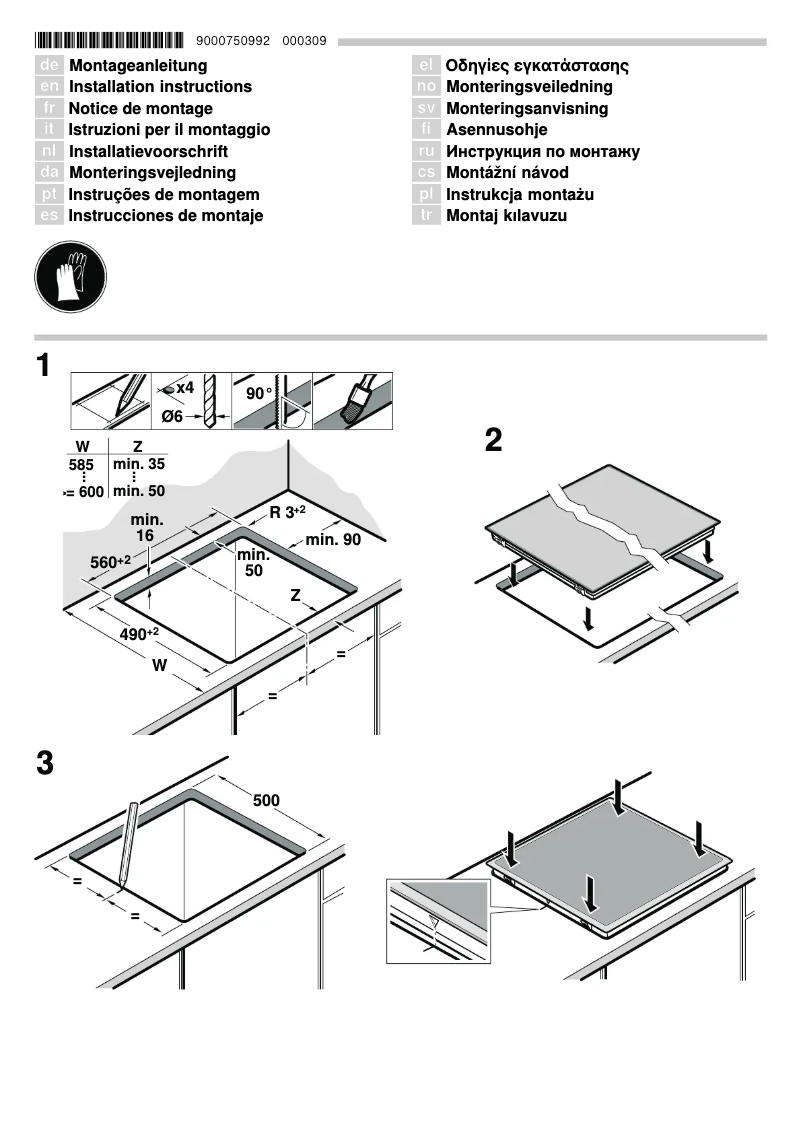 9000750992 000309

de Montageanleitung
en Installation instructions
fr Notice de montage
it Istruzioni per il montaggio
nl Installatievoorschrift
da Monteringsvejledning
pt Instruções de montagem
es Instrucciones de montaje

el Οδηγίες εγκατάστασης
no Monteringsveiledning
sv Monteringsanvisning
fi Asennusohje
ru Инструкция по монтажу
cs Montážní návod
pl Instrukcja montażu
tr Montaj kılavuzu

1

x4
Ø6
90°

| W | Z |
|---|---|
| 585 | min. 35 |
| ⋮ | ⋮ |
| >= 600 | min. 50 |

min. 16
R $3^{+2}$
min. 90
$560^{+2}$
min. 50
Z
$490^{+2}$
W
=
=

2

3

500
=
=