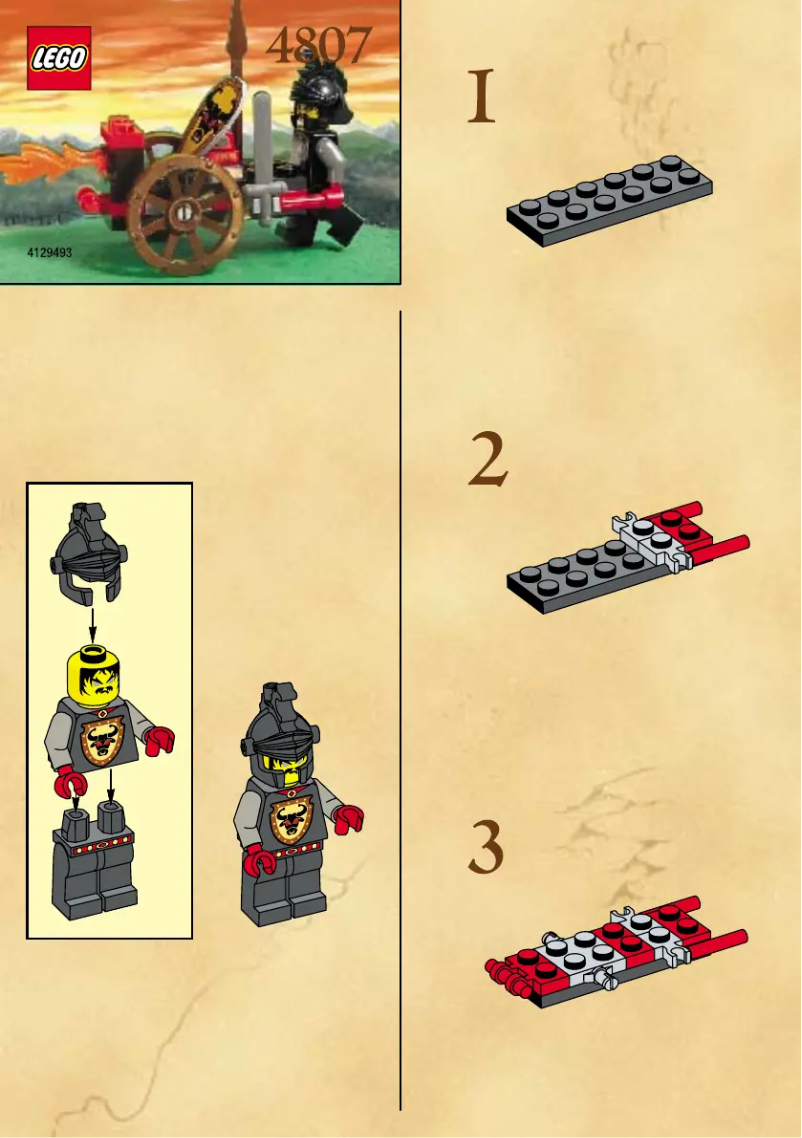 LEGO
4807
4129493

1

2

3