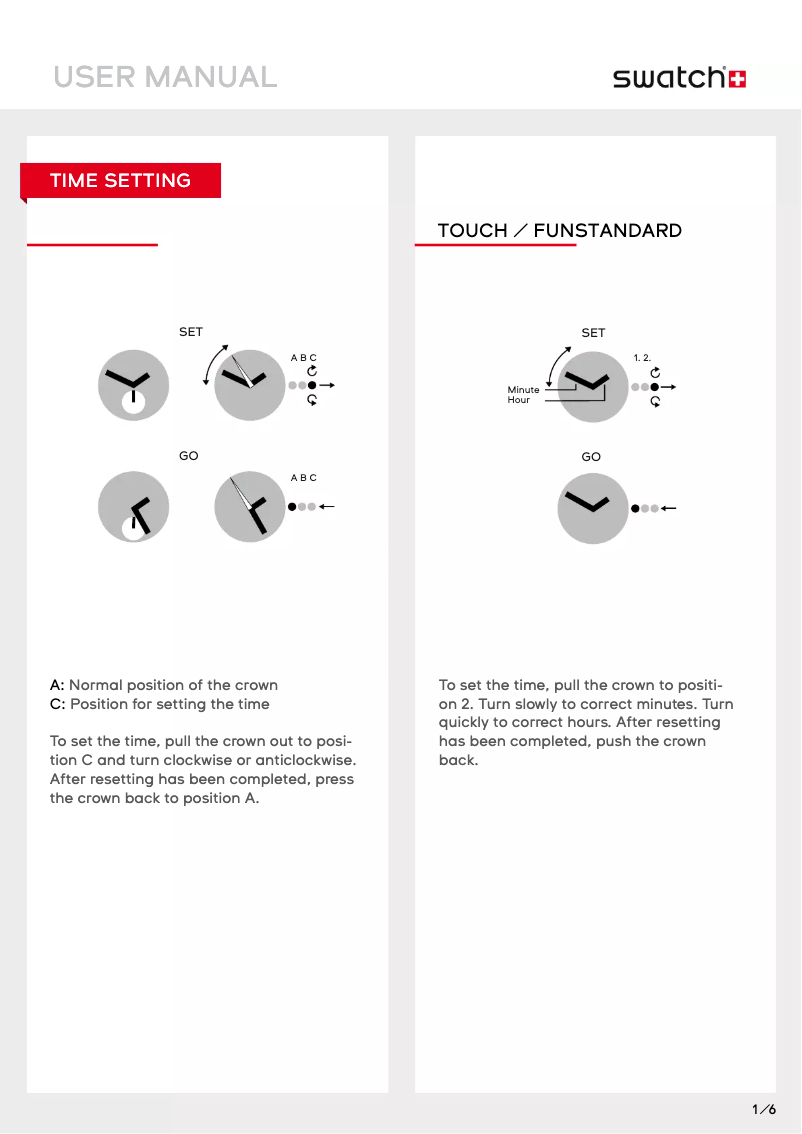 USER MANUAL

swatch

TIME SETTING

SET

A B C

GO

A B C

A: Normal position of the crown
C: Position for setting the time

To set the time, pull the crown out to position C and turn clockwise or anticlockwise. After resetting has been completed, press the crown back to position A.

TOUCH / FUNSTANDARD

SET

1. 2.

Minute
Hour

GO

To set the time, pull the crown to position 2. Turn slowly to correct minutes. Turn quickly to correct hours. After resetting has been completed, push the crown back.

1/6