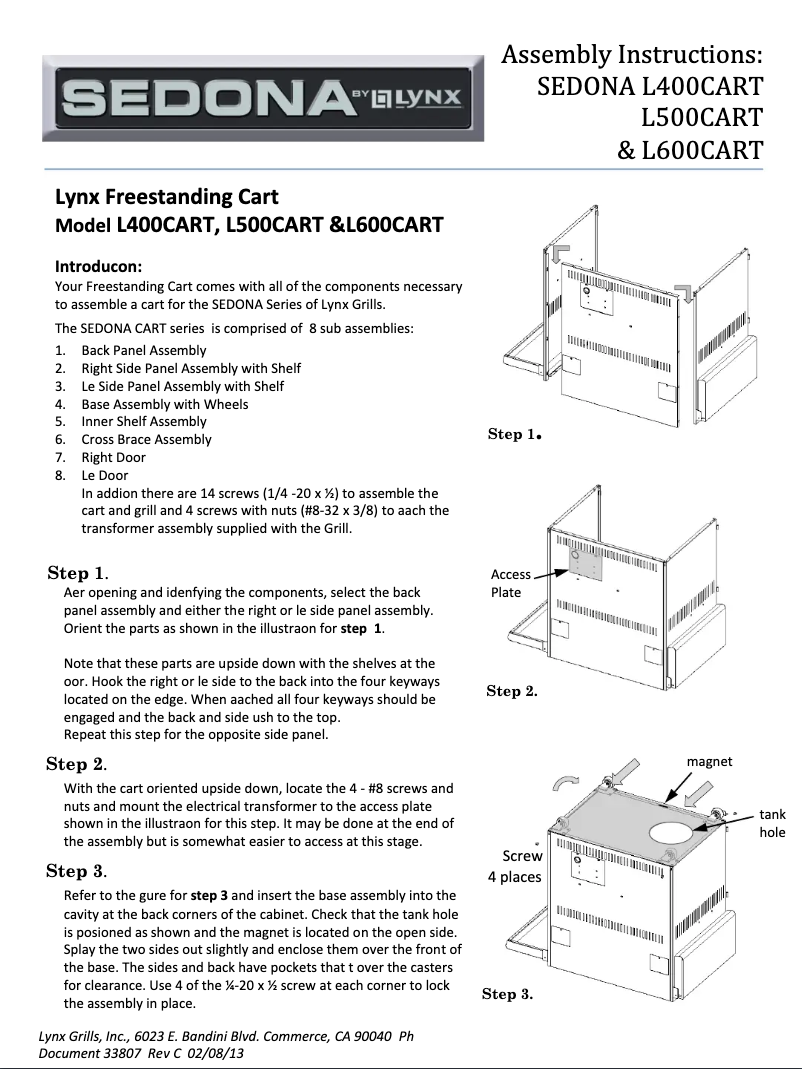 SEDONA BY LYNX

Assembly Instructions:
SEDONA L400CART
L500CART
& L600CART

Lynx Freestanding Cart
Model L400CART, L500CART &L600CART

Introducon:
Your Freestanding Cart comes with all of the components necessary to assemble a cart for the SEDONA Series of Lynx Grills.

The SEDONA CART series is comprised of 8 sub assemblies:
1. Back Panel Assembly
2. Right Side Panel Assembly with Shelf
3. Le Side Panel Assembly with Shelf
4. Base Assembly with Wheels
5. Inner Shelf Assembly
6. Cross Brace Assembly
7. Right Door
8. Le Door
In addion there are 14 screws (1/4 -20 x ½) to assemble the cart and grill and 4 screws with nuts (#8-32 x 3/8) to aach the transformer assembly supplied with the Grill.

Step 1.
Aer opening and idenfying the components, select the back panel assembly and either the right or le side panel assembly. Orient the parts as shown in the illustraon for step 1.

Note that these parts are upside down with the shelves at the oor. Hook the right or le side to the back into the four keyways located on the edge. When aached all four keyways should be engaged and the back and side ush to the top.
Repeat this step for the opposite side panel.

Step 2.
With the cart oriented upside down, locate the 4 - #8 screws and nuts and mount the electrical transformer to the access plate shown in the illustraon for this step. It may be done at the end of the assembly but is somewhat easier to access at this stage.

Step 3.
Refer to the gure for step 3 and insert the base assembly into the cavity at the back corners of the cabinet. Check that the tank hole is posioned as shown and the magnet is located on the open side. Splay the two sides out slightly and enclose them over the front of the base. The sides and back have pockets that t over the casters for clearance. Use 4 of the ¼-20 x ½ screw at each corner to lock the assembly in place.

Step 1.

Access Plate

Step 2.

magnet

tank hole

Screw 4 places

Step 3.

Lynx Grills, Inc., 6023 E. Bandini Blvd. Commerce, CA 90040 Ph
Document 33807 Rev C 02/08/13