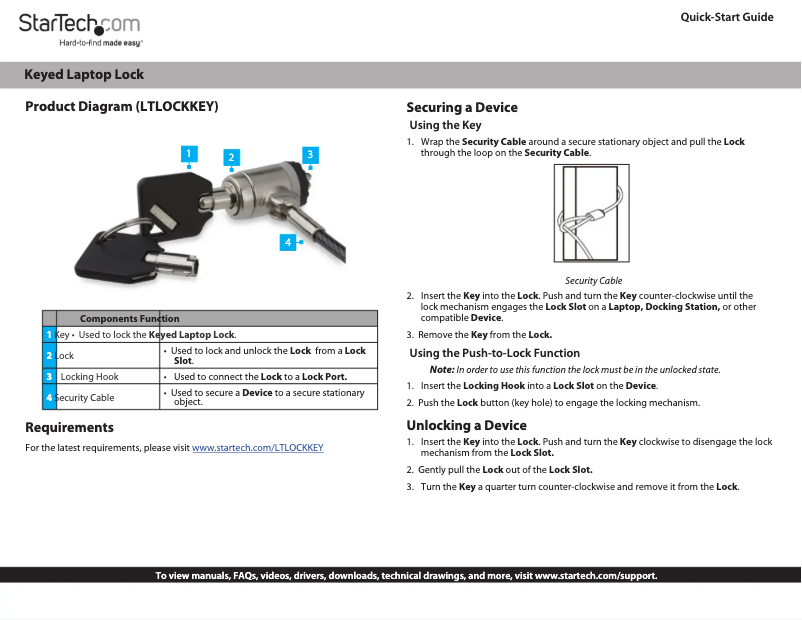 StarTech.com
Hard-to-find made easy®

Quick-Start Guide

Keyed Laptop Lock

Product Diagram (LTLOCKKEY)

1 2 3 4

| | Components | Function |
|---|---|---|
| 1 | Key | • Used to lock the Keyed Laptop Lock. |
| 2 | Lock | • Used to lock and unlock the Lock from a Lock Slot. |
| 3 | Locking Hook | • Used to connect the Lock to a Lock Port. |
| 4 | Security Cable | • Used to secure a Device to a secure stationary object. |

Requirements

For the latest requirements, please visit www.startech.com/LTLOCKKEY

Securing a Device

Using the Key

1. Wrap the Security Cable around a secure stationary object and pull the Lock through the loop on the Security Cable.

Security Cable

2. Insert the Key into the Lock. Push and turn the Key counter-clockwise until the lock mechanism engages the Lock Slot on a Laptop, Docking Station, or other compatible Device.

3. Remove the Key from the Lock.

Using the Push-to-Lock Function

Note: In order to use this function the lock must be in the unlocked state.

1. Insert the Locking Hook into a Lock Slot on the Device.

2. Push the Lock button (key hole) to engage the locking mechanism.

Unlocking a Device

1. Insert the Key into the Lock. Push and turn the Key clockwise to disengage the lock mechanism from the Lock Slot.

2. Gently pull the Lock out of the Lock Slot.

3. Turn the Key a quarter turn counter-clockwise and remove it from the Lock.

To view manuals, FAQs, videos, drivers, downloads, technical drawings, and more, visit www.startech.com/support.