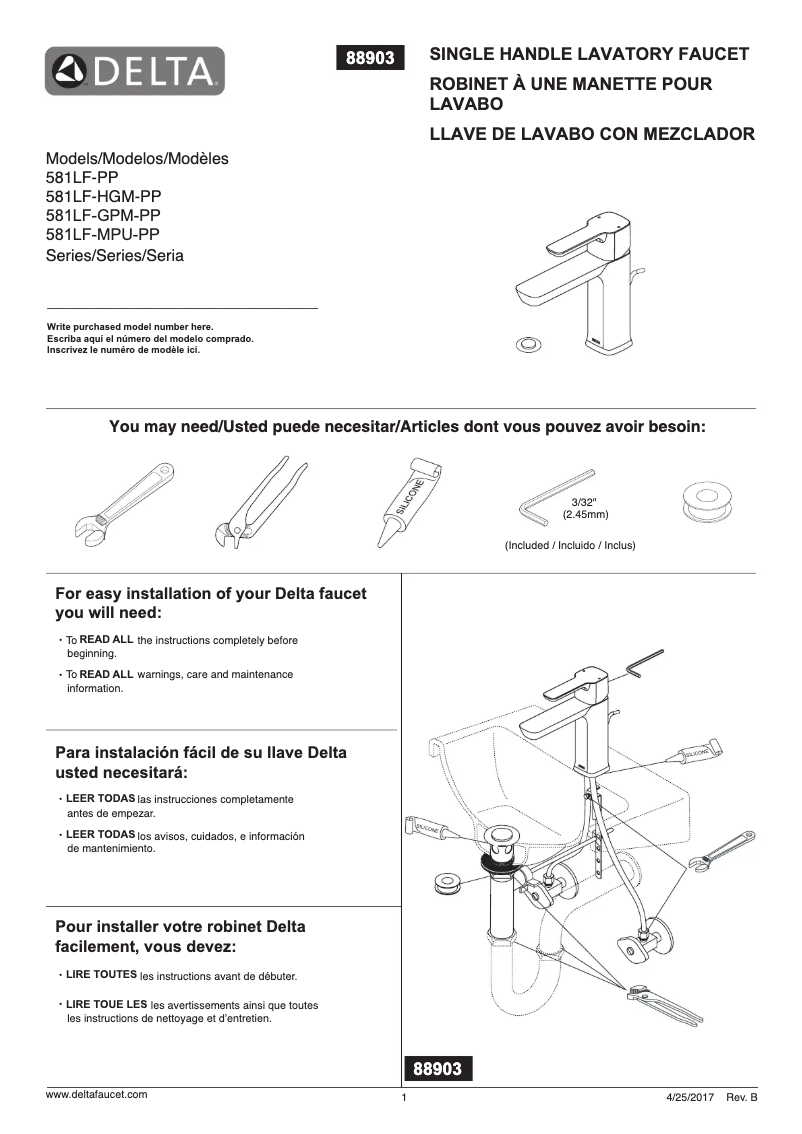 DELTA

88903

SINGLE HANDLE LAVATORY FAUCET

ROBINET À UNE MANETTE POUR LAVABO

LLAVE DE LAVABO CON MEZCLADOR

Models/Modelos/Modèles
581LF-PP
581LF-HGM-PP
581LF-GPM-PP
581LF-MPU-PP
Series/Series/Seria

Write purchased model number here.
Escriba aquí el número del modelo comprado.
Inscrivez le numéro de modèle ici.

You may need/Usted puede necesitar/Articles dont vous pouvez avoir besoin:

SILICONE

3/32"
(2.45mm)

(Included / Incluido / Inclus)

For easy installation of your Delta faucet you will need:

• To READ ALL the instructions completely before beginning.

• To READ ALL warnings, care and maintenance information.

Para instalación fácil de su llave Delta usted necesitará:

• LEER TODAS las instrucciones completamente antes de empezar.

• LEER TODAS los avisos, cuidados, e información de mantenimiento.

Pour installer votre robinet Delta facilement, vous devez:

• LIRE TOUTES les instructions avant de débuter.

• LIRE TOUE LES les avertissements ainsi que toutes les instructions de nettoyage et d'entretien.

SILICONE

SILICONE

88903

www.deltafaucet.com

1

4/25/2017 Rev. B