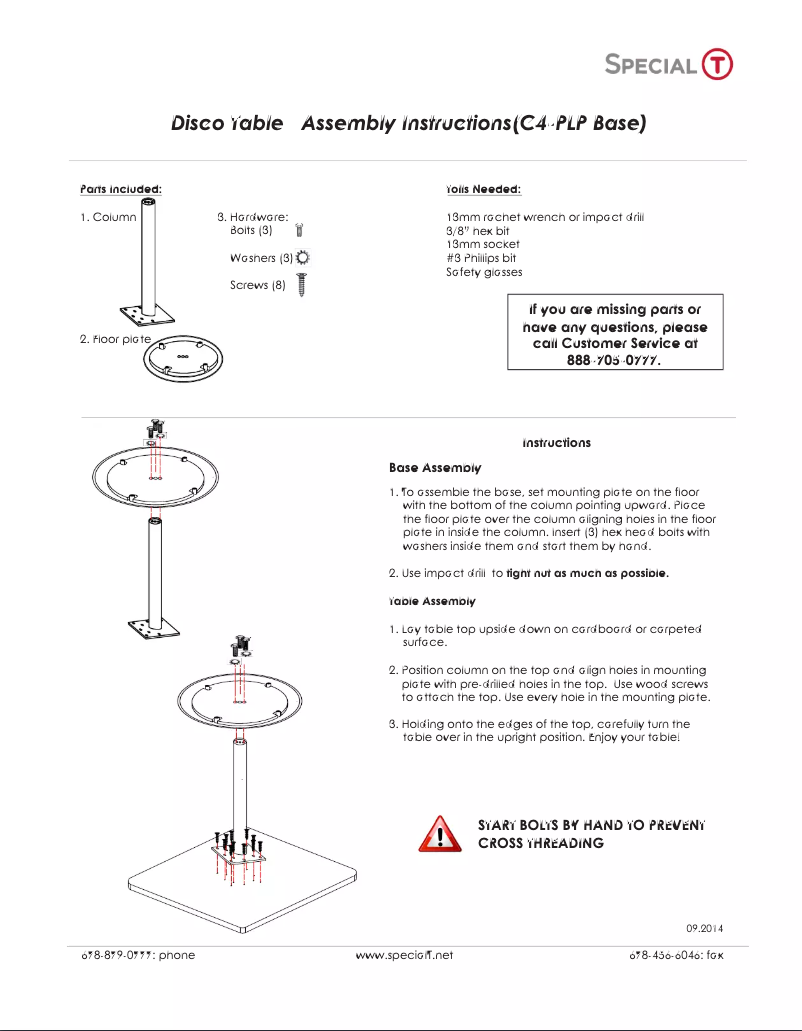 SPECIAL T

Disco Table Assembly Instructions(C4-PLP Base)

Parts Included:

1. Column

2. Floor plate

3. Hardware:
Bolts (3)
Washers (3)
Screws (8)

Tools Needed:

13mm rachet wrench or impact drill
3/8" hex bit
13mm socket
#3 Phillips bit
Safety glasses

If you are missing parts or have any questions, please call Customer Service at 888-705-0777.

Instructions

Base Assembly

1. To assemble the base, set mounting plate on the floor with the bottom of the column pointing upward. Place the floor plate over the column aligning holes in the floor plate in inside the column. Insert (3) hex head bolts with washers inside them and start them by hand.

2. Use impact drill to tight nut as much as possible.

Table Assembly

1. Lay table top upside down on cardboard or carpeted surface.

2. Position column on the top and align holes in mounting plate with pre-drilled holes in the top. Use wood screws to attach the top. Use every hole in the mounting plate.

3. Holding onto the edges of the top, carefully turn the table over in the upright position. Enjoy your table!

START BOLTS BY HAND TO PREVENT CROSS THREADING

09.2014

678-879-0777: phone www.specialT.net 678-436-6046: fax