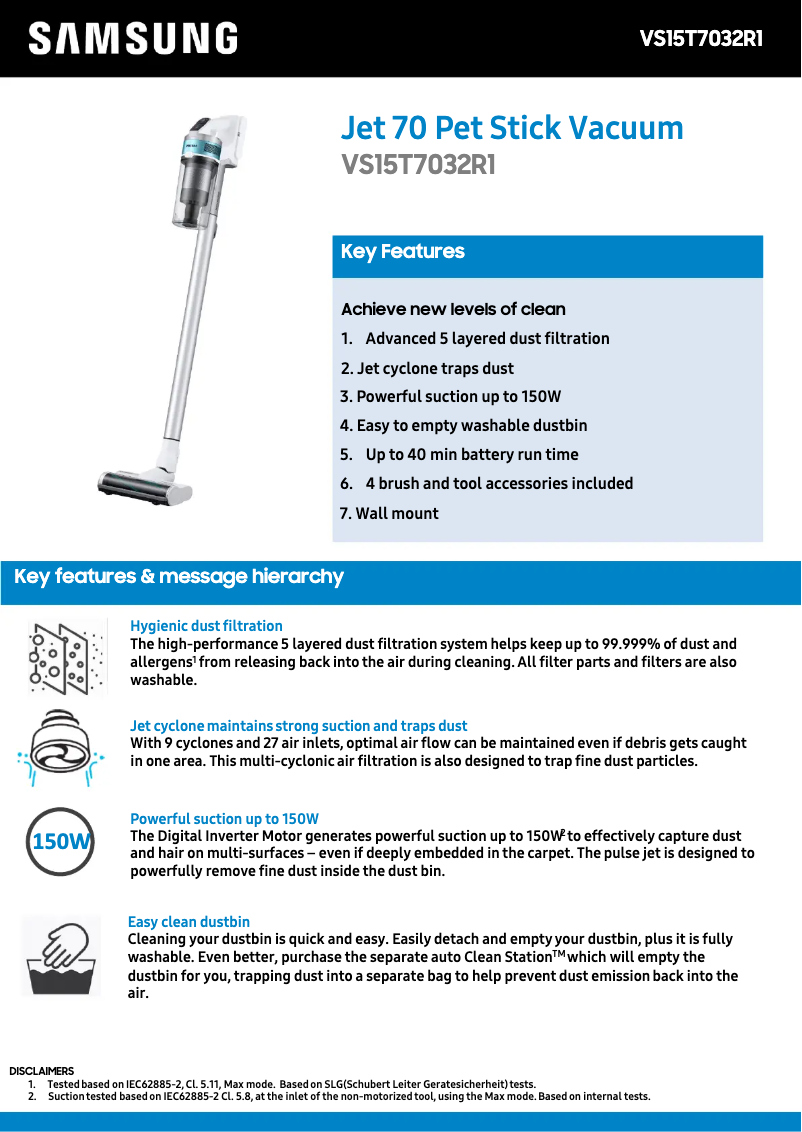 SAMSUNG

VS15T7032R1

Jet 70 Pet Stick Vacuum
VS15T7032R1

Key Features

Achieve new levels of clean
1. Advanced 5 layered dust filtration
2. Jet cyclone traps dust
3. Powerful suction up to 150W
4. Easy to empty washable dustbin
5. Up to 40 min battery run time
6. 4 brush and tool accessories included
7. Wall mount

Key features & message hierarchy

Hygienic dust filtration
The high-performance 5 layered dust filtration system helps keep up to 99.999% of dust and allergens$^1$ from releasing back into the air during cleaning. All filter parts and filters are also washable.

Jet cyclone maintains strong suction and traps dust
With 9 cyclones and 27 air inlets, optimal air flow can be maintained even if debris gets caught in one area. This multi-cyclonic air filtration is also designed to trap fine dust particles.

150W
Powerful suction up to 150W
The Digital Inverter Motor generates powerful suction up to 150W$^2$ to effectively capture dust and hair on multi-surfaces – even if deeply embedded in the carpet. The pulse jet is designed to powerfully remove fine dust inside the dust bin.

Easy clean dustbin
Cleaning your dustbin is quick and easy. Easily detach and empty your dustbin, plus it is fully washable. Even better, purchase the separate auto Clean Station$^{TM}$ which will empty the dustbin for you, trapping dust into a separate bag to help prevent dust emission back into the air.

DISCLAIMERS
1. Tested based on IEC62885-2, Cl. 5.11, Max mode. Based on SLG(Schubert Leiter Geratesicherheit) tests.
2. Suction tested based on IEC62885-2 Cl. 5.8, at the inlet of the non-motorized tool, using the Max mode. Based on internal tests.