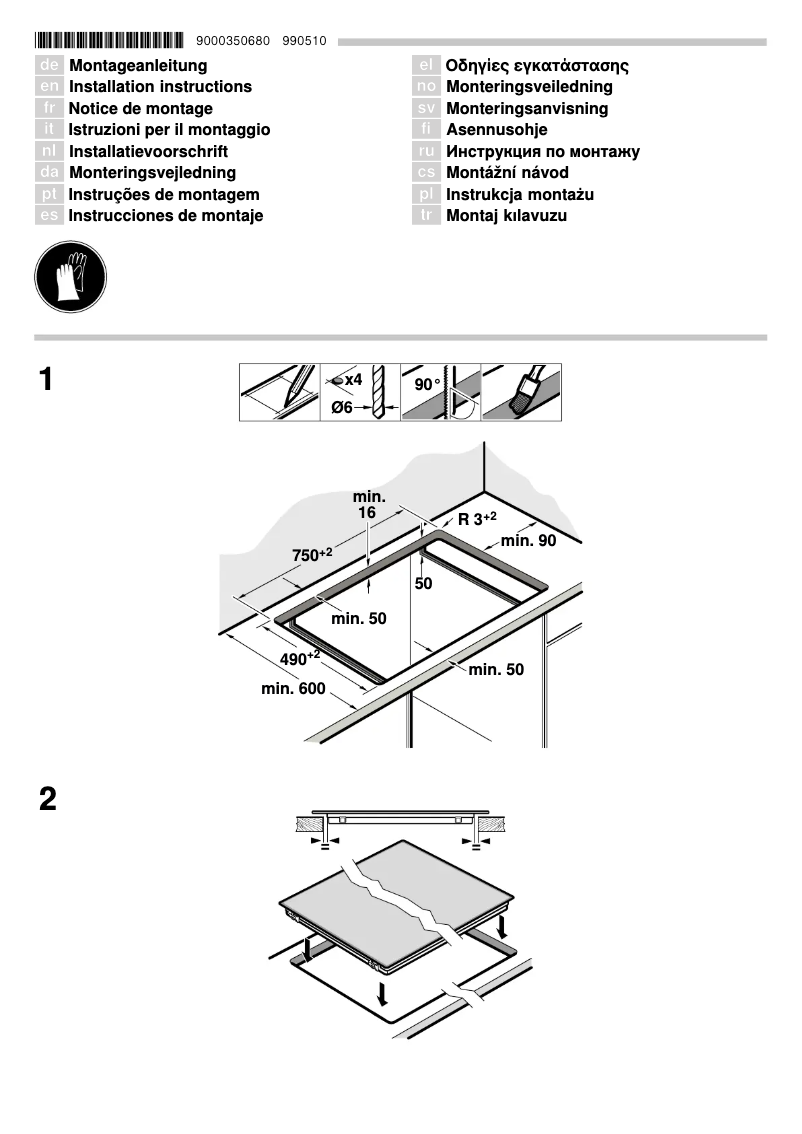 9000350680 990510

de Montageanleitung
en Installation instructions
fr Notice de montage
it Istruzioni per il montaggio
nl Installatievoorschrift
da Monteringsvejledning
pt Instruções de montagem
es Instrucciones de montaje

el Οδηγίες εγκατάστασης
no Monteringsveiledning
sv Monteringsanvisning
fi Asennusohje
ru Инструкция по монтажу
cs Montážní návod
pl Instrukcja montażu
tr Montaj kılavuzu

1

x4
Ø6
90°

min. 16
R $3^{+2}$
min. 90
$750^{+2}$
50
min. 50
$490^{+2}$
min. 50
min. 600

2