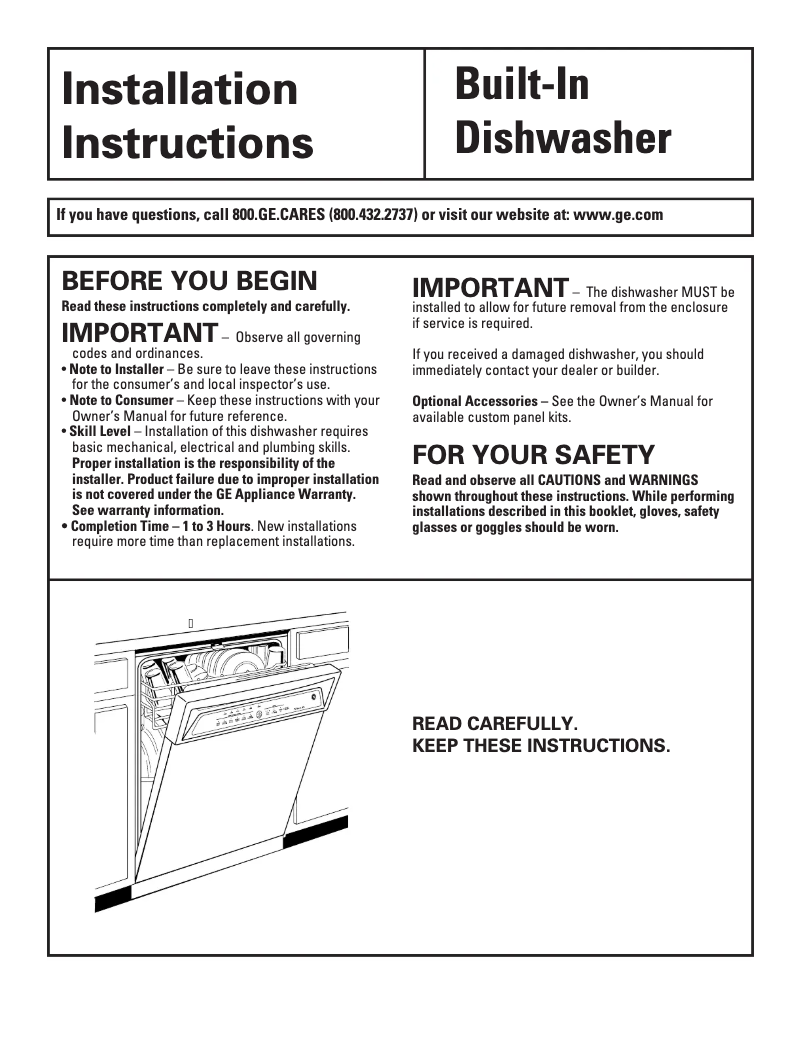 Installation Instructions

Built-In Dishwasher

If you have questions, call 800.GE.CARES (800.432.2737) or visit our website at: www.ge.com

BEFORE YOU BEGIN

Read these instructions completely and carefully.

IMPORTANT – Observe all governing codes and ordinances.

• Note to Installer – Be sure to leave these instructions for the consumer's and local inspector's use.

• Note to Consumer – Keep these instructions with your Owner's Manual for future reference.

• Skill Level – Installation of this dishwasher requires basic mechanical, electrical and plumbing skills. Proper installation is the responsibility of the installer. Product failure due to improper installation is not covered under the GE Appliance Warranty. See warranty information.

• Completion Time – 1 to 3 Hours. New installations require more time than replacement installations.

IMPORTANT – The dishwasher MUST be installed to allow for future removal from the enclosure if service is required.

If you received a damaged dishwasher, you should immediately contact your dealer or builder.

Optional Accessories – See the Owner's Manual for available custom panel kits.

FOR YOUR SAFETY

Read and observe all CAUTIONS and WARNINGS shown throughout these instructions. While performing installations described in this booklet, gloves, safety glasses or goggles should be worn.

READ CAREFULLY.
KEEP THESE INSTRUCTIONS.