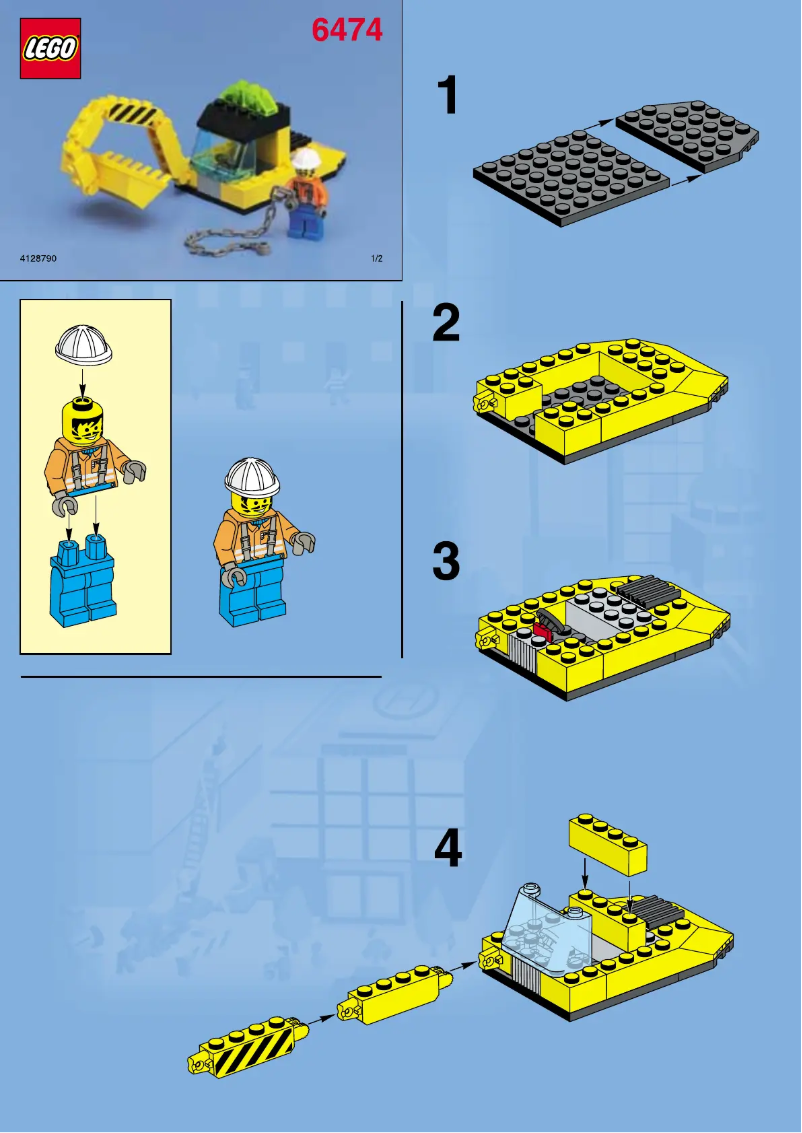 LEGO
6474

4128790
1/2

1

2

3

4