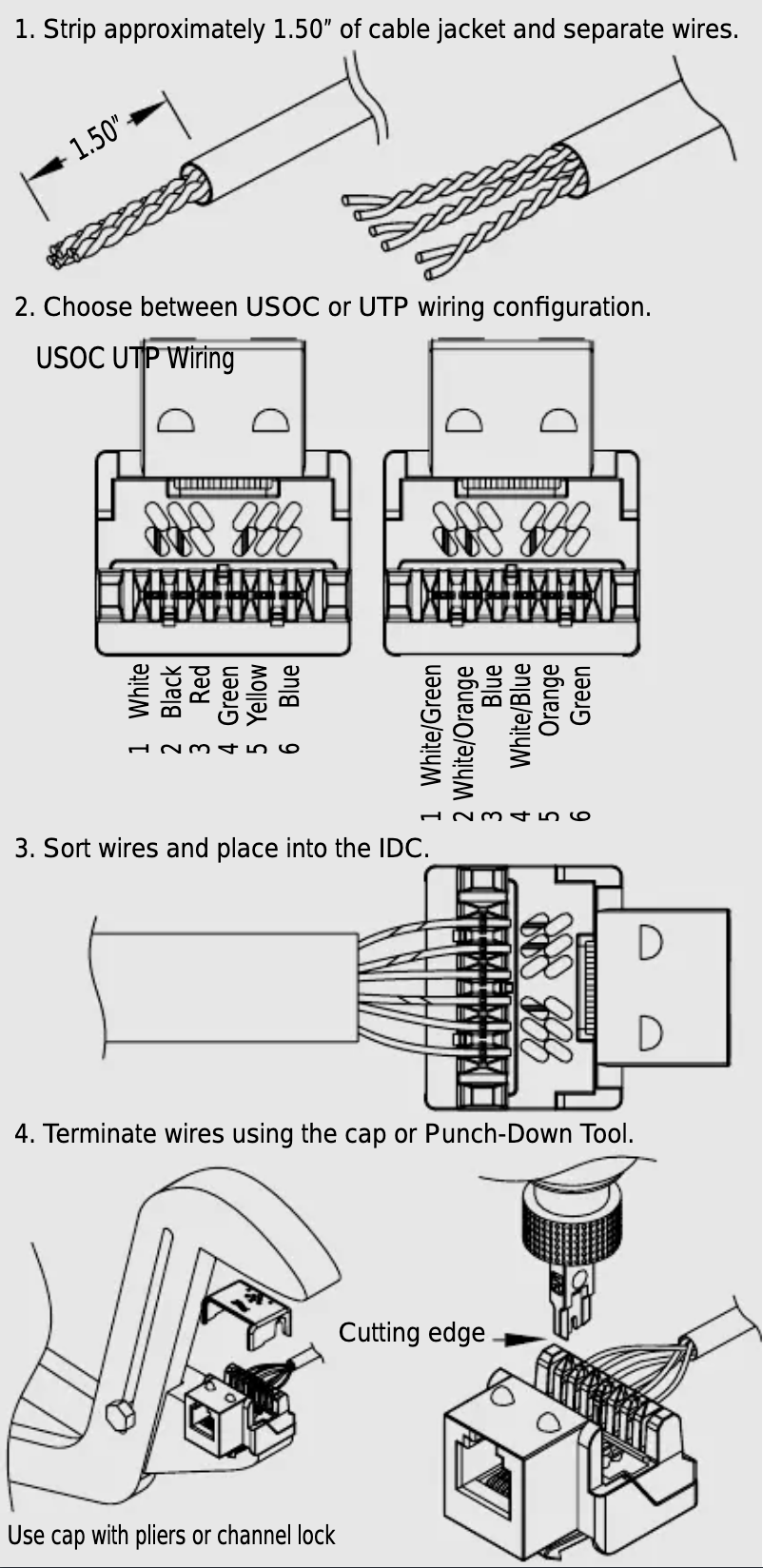 1. Strip approximately 1.50″ of cable jacket and separate wires.

1.50″

2. Choose between USOC or UTP wiring configuration.

USOC UTP Wiring

1 White
2 Black
3 Red
4 Green
5 Yellow
6 Blue

1 White/Green
2 White/Orange
3 Blue
4 White/Blue
5 Orange
6 Green

3. Sort wires and place into the IDC.

4. Terminate wires using the cap or Punch-Down Tool.

Cutting edge

Use cap with pliers or channel lock