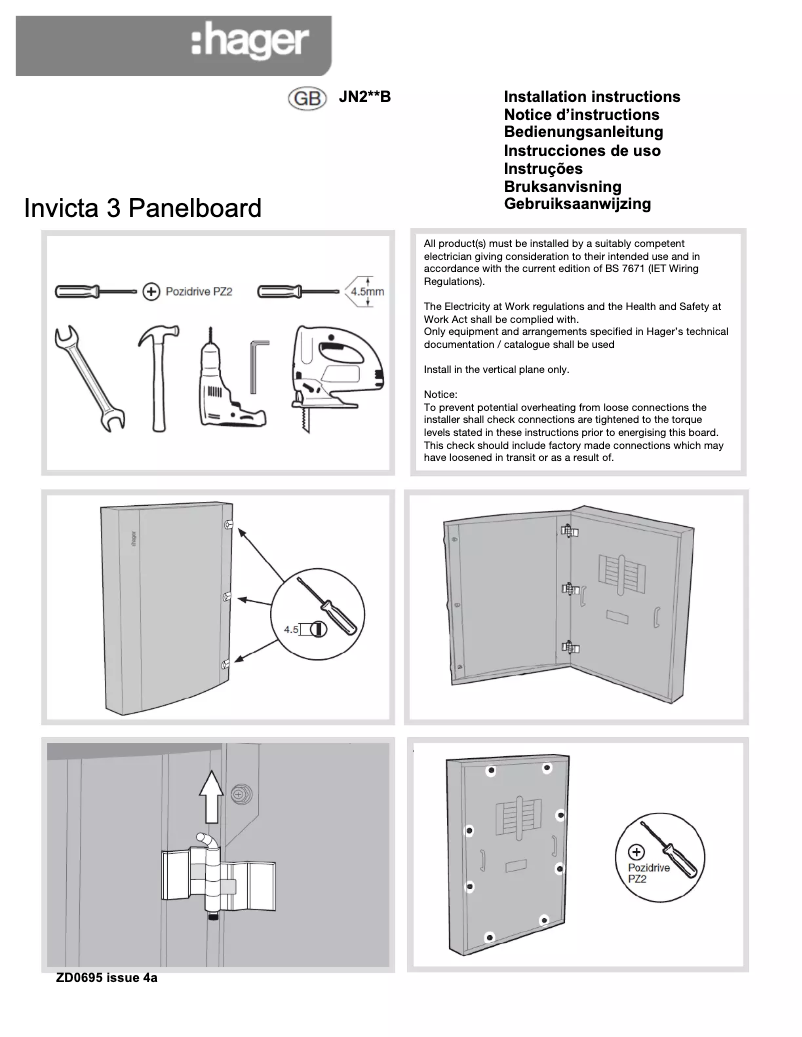 :hager

GB JN2**B

Installation instructions
Notice d'instructions
Bedienungsanleitung
Instrucciones de uso
Instruções
Bruksanvisning
Gebruiksaanwijzing

Invicta 3 Panelboard

Pozidrive PZ2

4.5mm

All product(s) must be installed by a suitably competent electrician giving consideration to their intended use and in accordance with the current edition of BS 7671 (IET Wiring Regulations).

The Electricity at Work regulations and the Health and Safety at Work Act shall be complied with.
Only equipment and arrangements specified in Hager's technical documentation / catalogue shall be used

Install in the vertical plane only.

Notice:
To prevent potential overheating from loose connections the installer shall check connections are tightened to the torque levels stated in these instructions prior to energising this board. This check should include factory made connections which may have loosened in transit or as a result of.

hager

4.5

Pozidrive PZ2

ZD0695 issue 4a