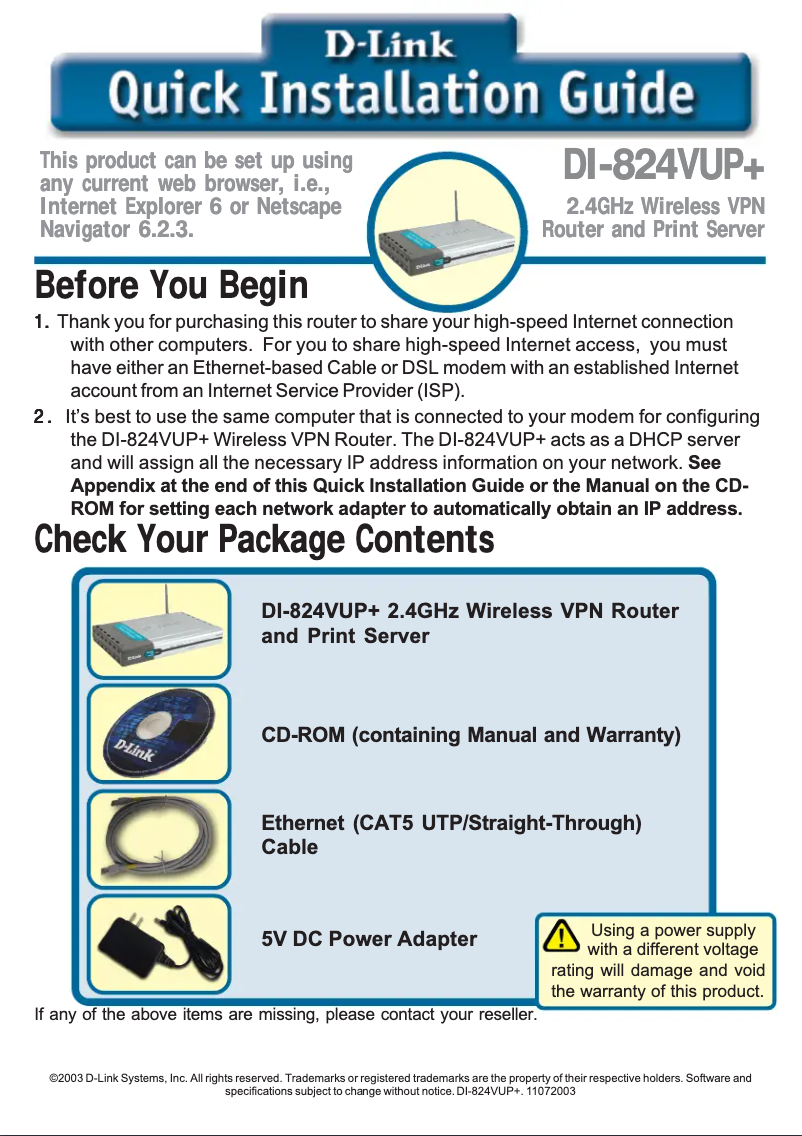 D-Link
Quick Installation Guide

This product can be set up using any current web browser, i.e., Internet Explorer 6 or Netscape Navigator 6.2.3.

DI-824VUP+

2.4GHz Wireless VPN Router and Print Server

Before You Begin

1. Thank you for purchasing this router to share your high-speed Internet connection with other computers. For you to share high-speed Internet access, you must have either an Ethernet-based Cable or DSL modem with an established Internet account from an Internet Service Provider (ISP).

2. It's best to use the same computer that is connected to your modem for configuring the DI-824VUP+ Wireless VPN Router. The DI-824VUP+ acts as a DHCP server and will assign all the necessary IP address information on your network. See Appendix at the end of this Quick Installation Guide or the Manual on the CD-ROM for setting each network adapter to automatically obtain an IP address.

Check Your Package Contents

DI-824VUP+ 2.4GHz Wireless VPN Router and Print Server

D-Link

CD-ROM (containing Manual and Warranty)

Ethernet (CAT5 UTP/Straight-Through) Cable

5V DC Power Adapter

Using a power supply with a different voltage rating will damage and void the warranty of this product.

If any of the above items are missing, please contact your reseller.

©2003 D-Link Systems, Inc. All rights reserved. Trademarks or registered trademarks are the property of their respective holders. Software and specifications subject to change without notice. DI-824VUP+. 11072003