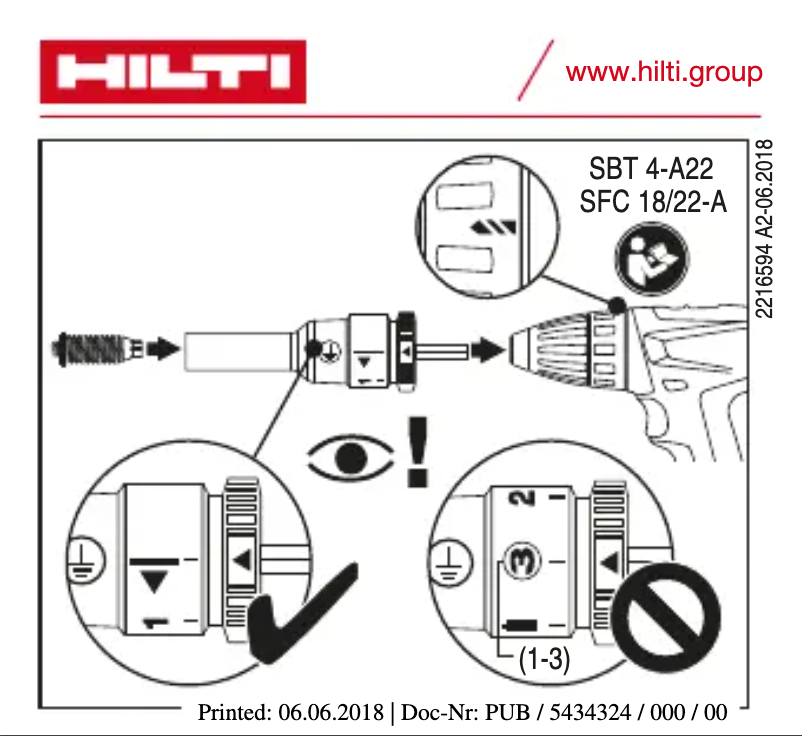 HILTI

www.hilti.group

SBT 4-A22
SFC 18/22-A

2216594 A2-06.2018

1

2

3

(1-3)

Printed: 06.06.2018 | Doc-Nr: PUB / 5434324 / 000 / 00