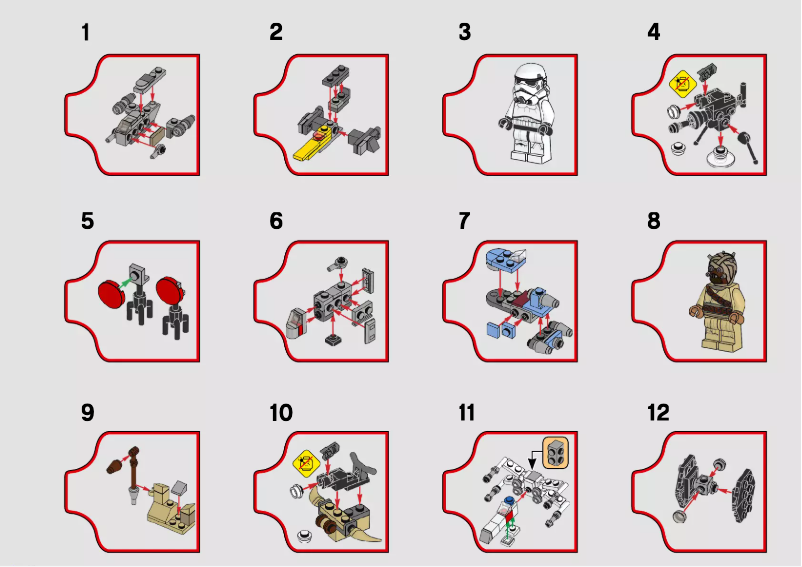 1

2

3

4

5

6

7

8

9

10

11

12