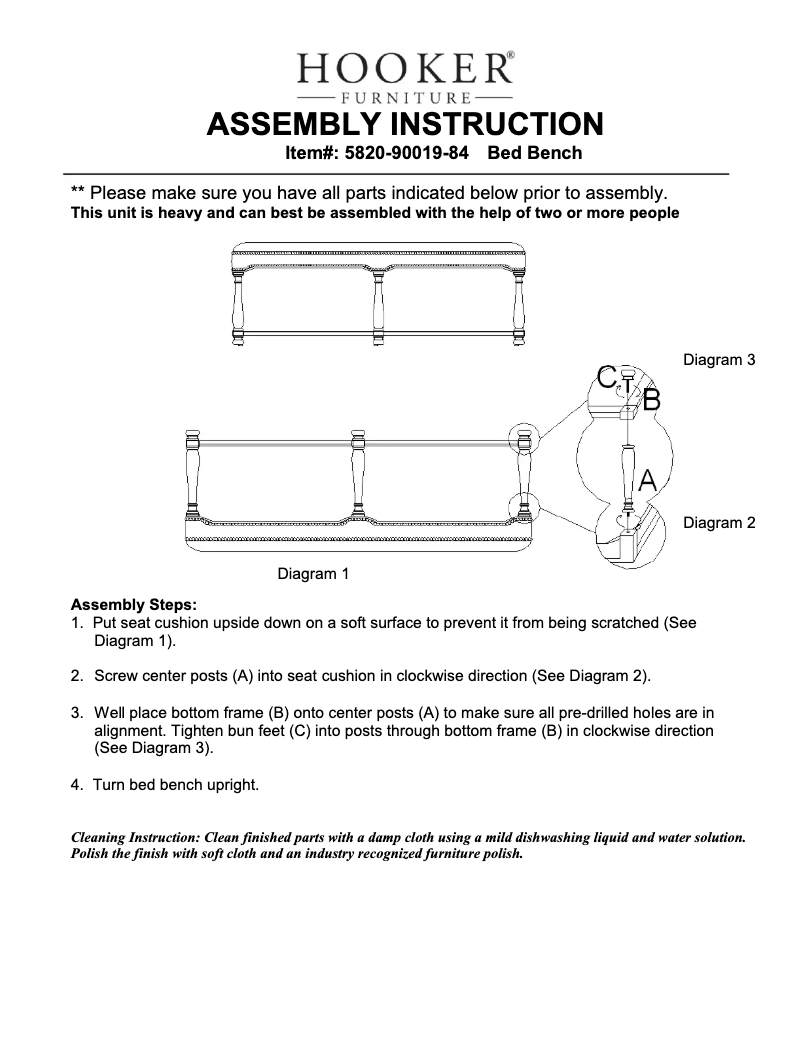 HOOKER®
FURNITURE
ASSEMBLY INSTRUCTION
Item#: 5820-90019-84 Bed Bench

** Please make sure you have all parts indicated below prior to assembly.
This unit is heavy and can best be assembled with the help of two or more people

Diagram 3
C
B
A
Diagram 2
Diagram 1

Assembly Steps:
1. Put seat cushion upside down on a soft surface to prevent it from being scratched (See Diagram 1).

2. Screw center posts (A) into seat cushion in clockwise direction (See Diagram 2).

3. Well place bottom frame (B) onto center posts (A) to make sure all pre-drilled holes are in alignment. Tighten bun feet (C) into posts through bottom frame (B) in clockwise direction (See Diagram 3).

4. Turn bed bench upright.

Cleaning Instruction: Clean finished parts with a damp cloth using a mild dishwashing liquid and water solution. Polish the finish with soft cloth and an industry recognized furniture polish.