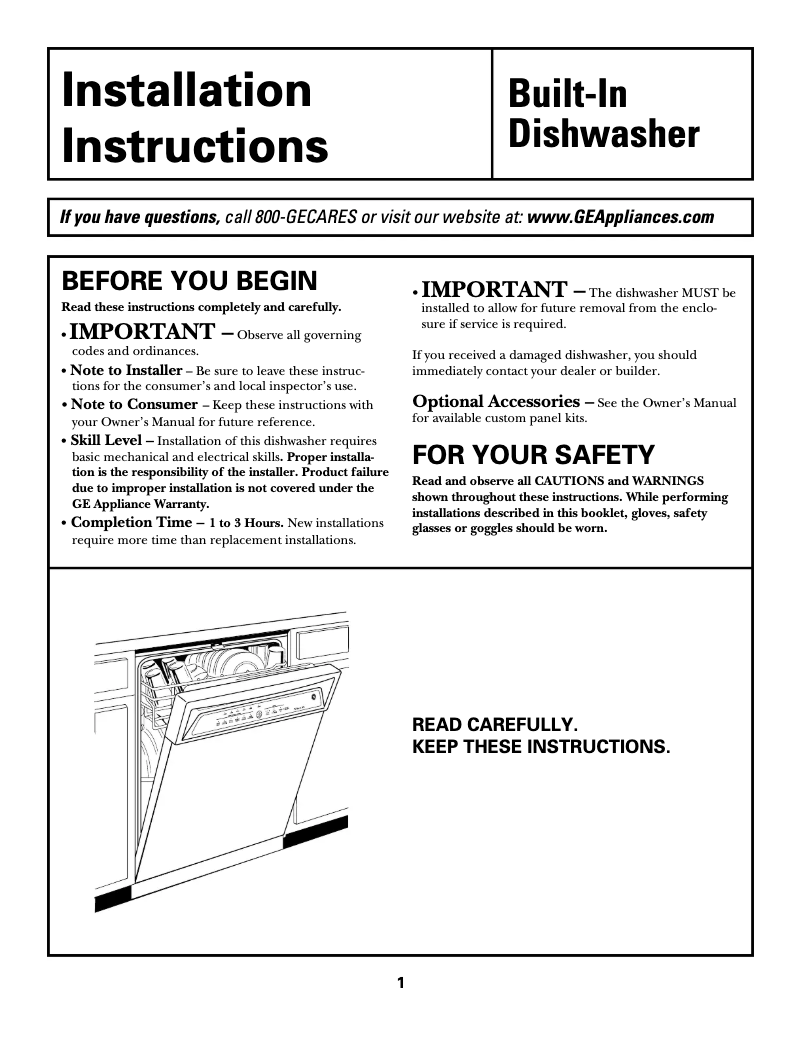 Installation Instructions

Built-In Dishwasher

If you have questions, call 800-GECARES or visit our website at: www.GEAppliances.com

BEFORE YOU BEGIN

Read these instructions completely and carefully.

• IMPORTANT – Observe all governing codes and ordinances.

• Note to Installer – Be sure to leave these instructions for the consumer's and local inspector's use.

• Note to Consumer – Keep these instructions with your Owner's Manual for future reference.

• Skill Level – Installation of this dishwasher requires basic mechanical and electrical skills. Proper installation is the responsibility of the installer. Product failure due to improper installation is not covered under the GE Appliance Warranty.

• Completion Time – 1 to 3 Hours. New installations require more time than replacement installations.

• IMPORTANT – The dishwasher MUST be installed to allow for future removal from the enclosure if service is required.

If you received a damaged dishwasher, you should immediately contact your dealer or builder.

Optional Accessories – See the Owner's Manual for available custom panel kits.

FOR YOUR SAFETY

Read and observe all CAUTIONS and WARNINGS shown throughout these instructions. While performing installations described in this booklet, gloves, safety glasses or goggles should be worn.

READ CAREFULLY.
KEEP THESE INSTRUCTIONS.

1