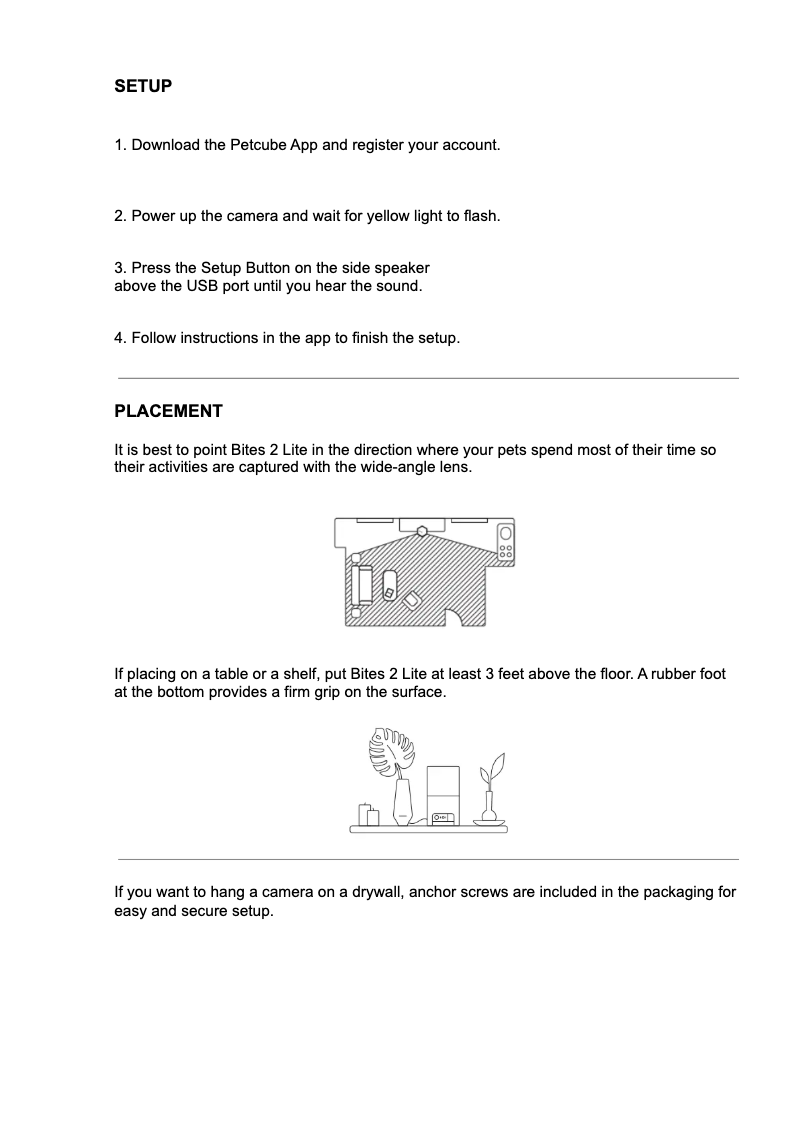 SETUP

1. Download the Petcube App and register your account.

2. Power up the camera and wait for yellow light to flash.

3. Press the Setup Button on the side speaker above the USB port until you hear the sound.

4. Follow instructions in the app to finish the setup.

PLACEMENT

It is best to point Bites 2 Lite in the direction where your pets spend most of their time so their activities are captured with the wide-angle lens.

If placing on a table or a shelf, put Bites 2 Lite at least 3 feet above the floor. A rubber foot at the bottom provides a firm grip on the surface.

If you want to hang a camera on a drywall, anchor screws are included in the packaging for easy and secure setup.