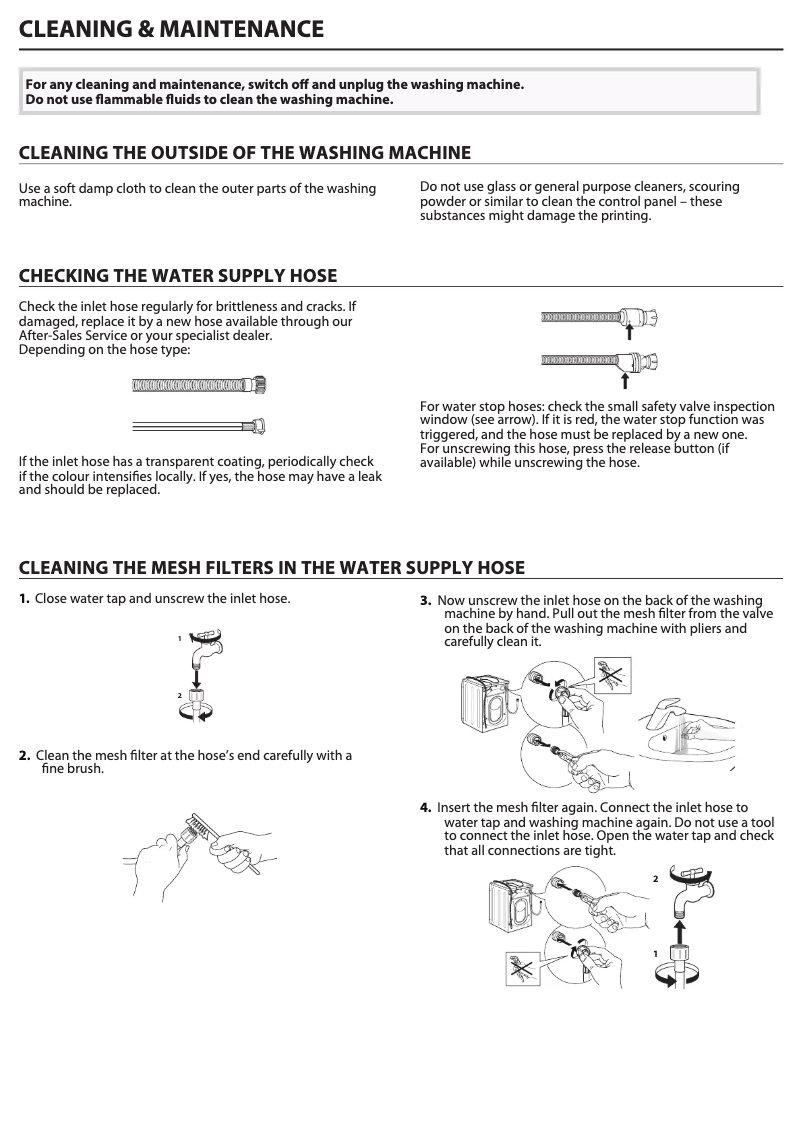 CLEANING & MAINTENANCE

For any cleaning and maintenance, switch off and unplug the washing machine.
Do not use flammable fluids to clean the washing machine.

CLEANING THE OUTSIDE OF THE WASHING MACHINE

Use a soft damp cloth to clean the outer parts of the washing machine.

Do not use glass or general purpose cleaners, scouring powder or similar to clean the control panel – these substances might damage the printing.

CHECKING THE WATER SUPPLY HOSE

Check the inlet hose regularly for brittleness and cracks. If damaged, replace it by a new hose available through our After-Sales Service or your specialist dealer.
Depending on the hose type:

If the inlet hose has a transparent coating, periodically check if the colour intensifies locally. If yes, the hose may have a leak and should be replaced.

For water stop hoses: check the small safety valve inspection window (see arrow). If it is red, the water stop function was triggered, and the hose must be replaced by a new one.
For unscrewing this hose, press the release button (if available) while unscrewing the hose.

CLEANING THE MESH FILTERS IN THE WATER SUPPLY HOSE

1. Close water tap and unscrew the inlet hose.

1

2

2. Clean the mesh filter at the hose's end carefully with a fine brush.

3. Now unscrew the inlet hose on the back of the washing machine by hand. Pull out the mesh filter from the valve on the back of the washing machine with pliers and carefully clean it.

4. Insert the mesh filter again. Connect the inlet hose to water tap and washing machine again. Do not use a tool to connect the inlet hose. Open the water tap and check that all connections are tight.

2

1