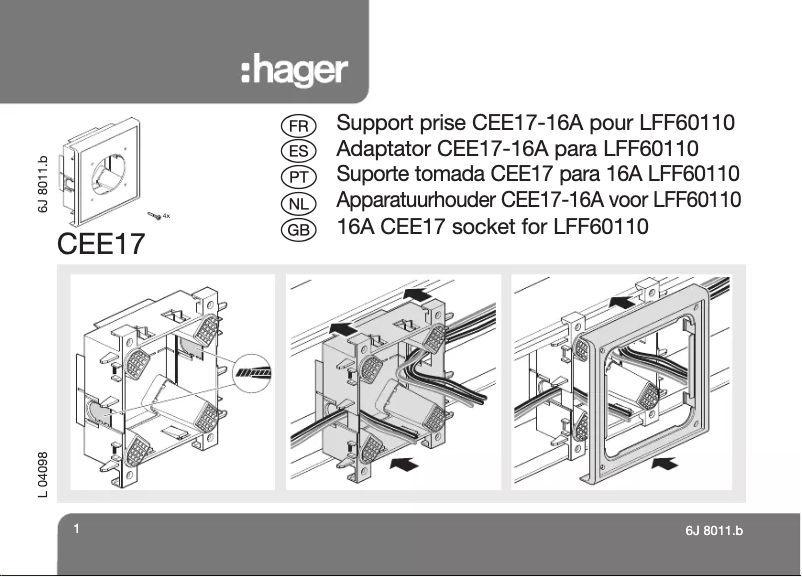 :hager

6J 8011.b

4x

CEE17

FR Support prise CEE17-16A pour LFF60110
ES Adaptator CEE17-16A para LFF60110
PT Suporte tomada CEE17 para 16A LFF60110
NL Apparatuurhouder CEE17-16A voor LFF60110
GB 16A CEE17 socket for LFF60110

L 04098

1

6J 8011.b