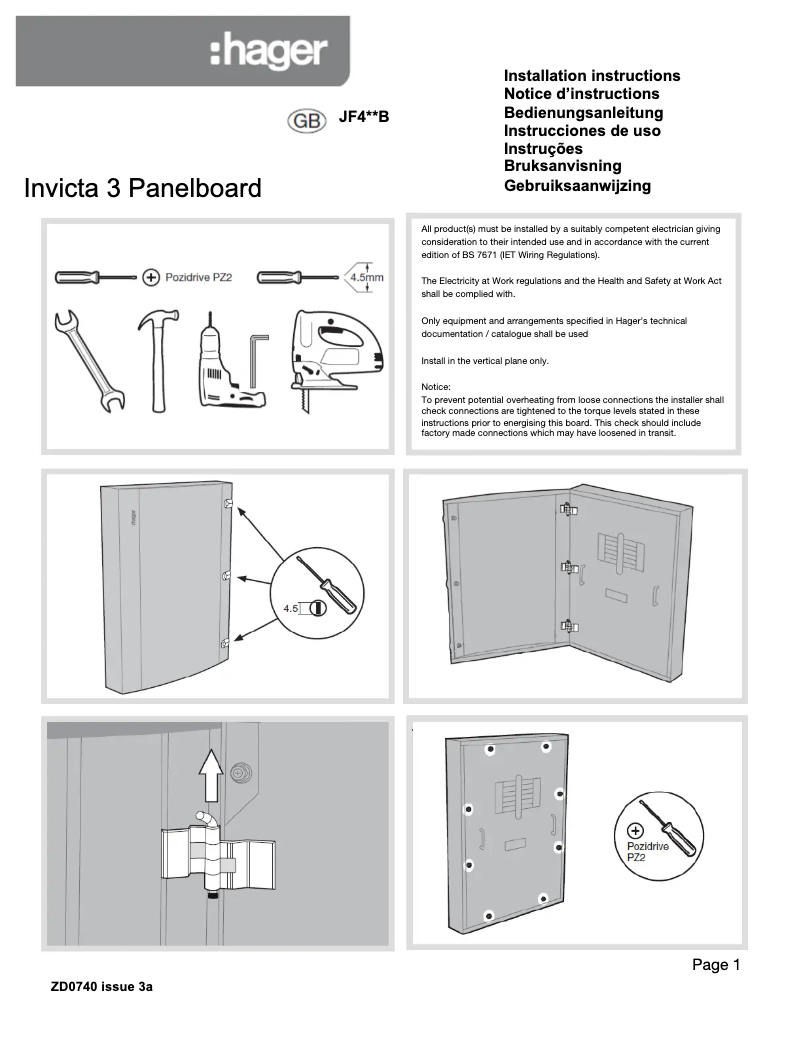 :hager

GB JF4**B

Installation instructions
Notice d'instructions
Bedienungsanleitung
Instrucciones de uso
Instruções
Bruksanvisning
Gebruiksaanwijzing

Invicta 3 Panelboard

Pozidrive PZ2

4.5mm

All product(s) must be installed by a suitably competent electrician giving consideration to their intended use and in accordance with the current edition of BS 7671 (IET Wiring Regulations).

The Electricity at Work regulations and the Health and Safety at Work Act shall be complied with.

Only equipment and arrangements specified in Hager's technical documentation / catalogue shall be used

Install in the vertical plane only.

Notice:
To prevent potential overheating from loose connections the installer shall check connections are tightened to the torque levels stated in these instructions prior to energising this board. This check should include factory made connections which may have loosened in transit.

hager

4.5

Pozidrive PZ2

Page 1

ZD0740 issue 3a