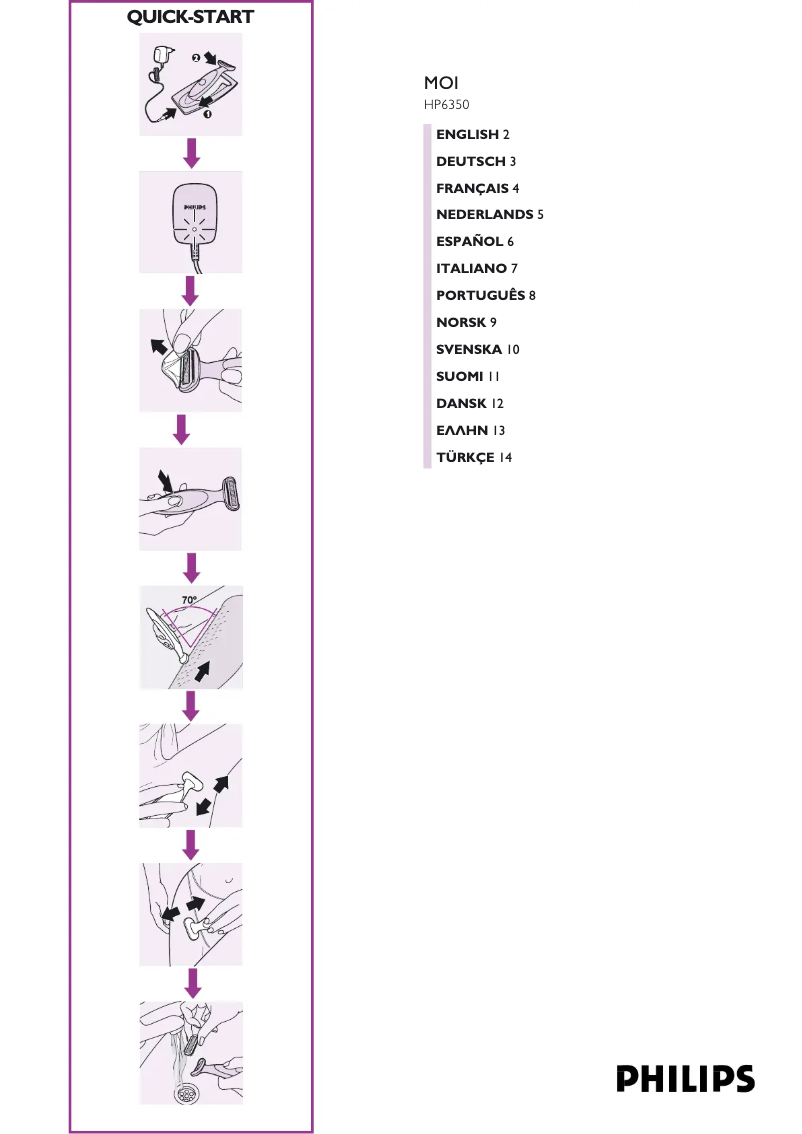 QUICK-START

2

1

PHILIPS

70°

MOI
HP6350

ENGLISH 2
DEUTSCH 3
FRANÇAIS 4
NEDERLANDS 5
ESPAÑOL 6
ITALIANO 7
PORTUGUÊS 8
NORSK 9
SVENSKA 10
SUOMI 11
DANSK 12
ΕΛΛΗΝ 13
TÜRKÇE 14

PHILIPS