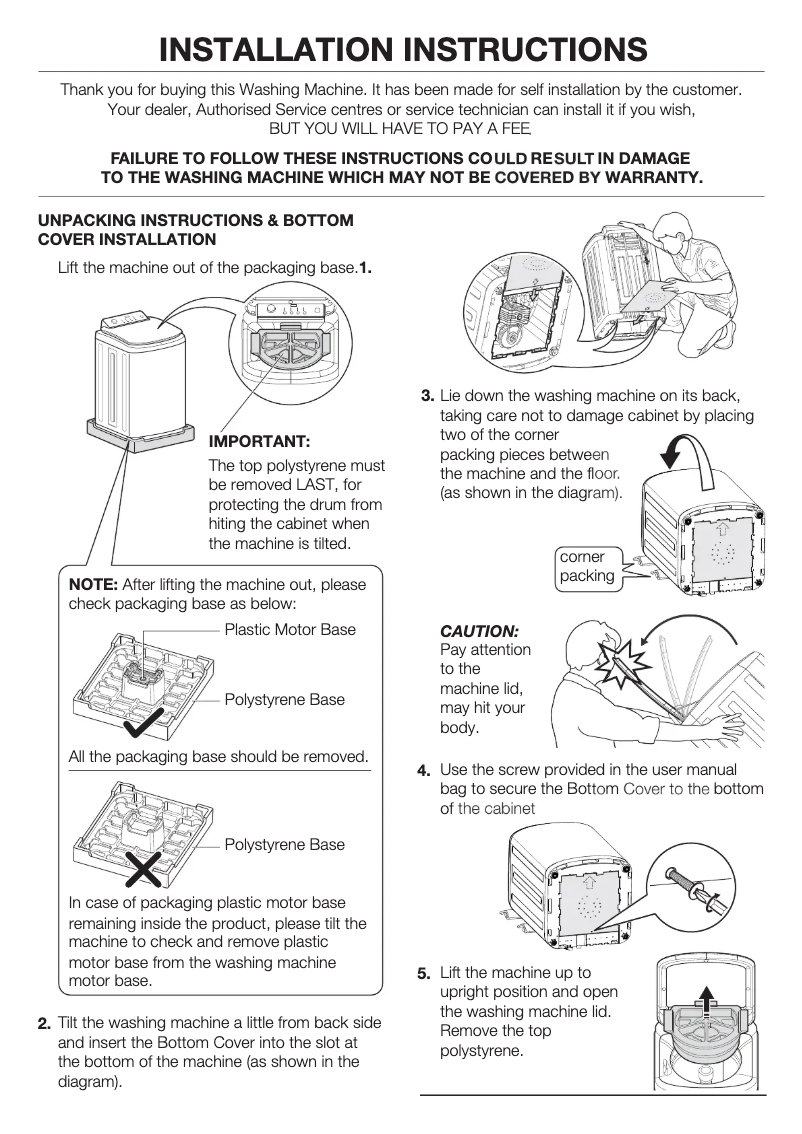 INSTALLATION INSTRUCTIONS

Thank you for buying this Washing Machine. It has been made for self installation by the customer. Your dealer, Authorised Service centres or service technician can install it if you wish, BUT YOU WILL HAVE TO PAY A FEE.

FAILURE TO FOLLOW THESE INSTRUCTIONS COULD RESULT IN DAMAGE TO THE WASHING MACHINE WHICH MAY NOT BE COVERED BY WARRANTY.

UNPACKING INSTRUCTIONS & BOTTOM COVER INSTALLATION

Lift the machine out of the packaging base.1.

IMPORTANT:
The top polystyrene must be removed LAST, for protecting the drum from hiting the cabinet when the machine is tilted.

NOTE: After lifting the machine out, please check packaging base as below:

Plastic Motor Base

Polystyrene Base

All the packaging base should be removed.

Polystyrene Base

In case of packaging plastic motor base remaining inside the product, please tilt the machine to check and remove plastic motor base from the washing machine motor base.

2. Tilt the washing machine a little from back side and insert the Bottom Cover into the slot at the bottom of the machine (as shown in the diagram).

3. Lie down the washing machine on its back, taking care not to damage cabinet by placing two of the corner packing pieces between the machine and the floor. (as shown in the diagram).

corner packing

CAUTION:
Pay attention to the machine lid, may hit your body.

4. Use the screw provided in the user manual bag to secure the Bottom Cover to the bottom of the cabinet

5. Lift the machine up to upright position and open the washing machine lid. Remove the top polystyrene.