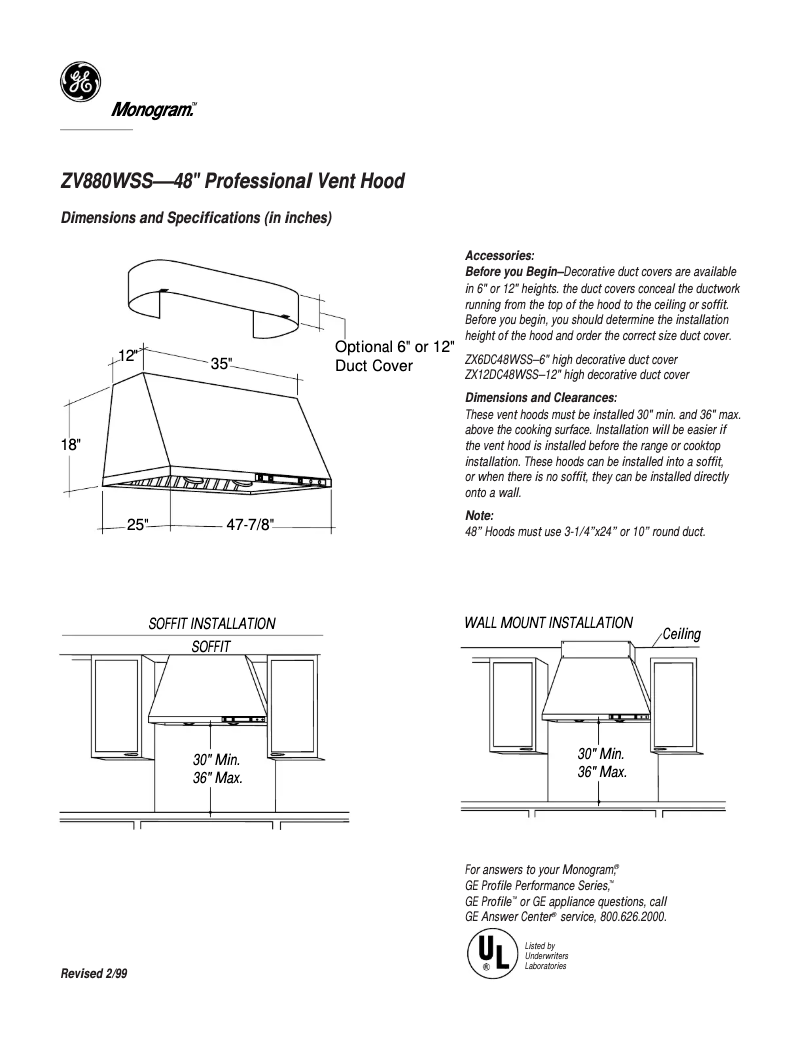 GE

Monogram.™

ZV880WSS—48" Professional Vent Hood

Dimensions and Specifications (in inches)

Optional 6" or 12" Duct Cover

12"

35"

18"

25"

47-7/8"

Accessories:

Before you Begin–Decorative duct covers are available in 6" or 12" heights. the duct covers conceal the ductwork running from the top of the hood to the ceiling or soffit. Before you begin, you should determine the installation height of the hood and order the correct size duct cover.

ZX6DC48WSS–6" high decorative duct cover
ZX12DC48WSS–12" high decorative duct cover

Dimensions and Clearances:

These vent hoods must be installed 30" min. and 36" max. above the cooking surface. Installation will be easier if the vent hood is installed before the range or cooktop installation. These hoods can be installed into a soffit, or when there is no soffit, they can be installed directly onto a wall.

Note:

48" Hoods must use 3-1/4"x24" or 10" round duct.

SOFFIT INSTALLATION

SOFFIT

30" Min.
36" Max.

WALL MOUNT INSTALLATION

Ceiling

30" Min.
36" Max.

For answers to your Monogram,® GE Profile Performance Series,™ GE Profile™ or GE appliance questions, call GE Answer Center® service, 800.626.2000.

UL ®

Listed by Underwriters Laboratories

Revised 2/99