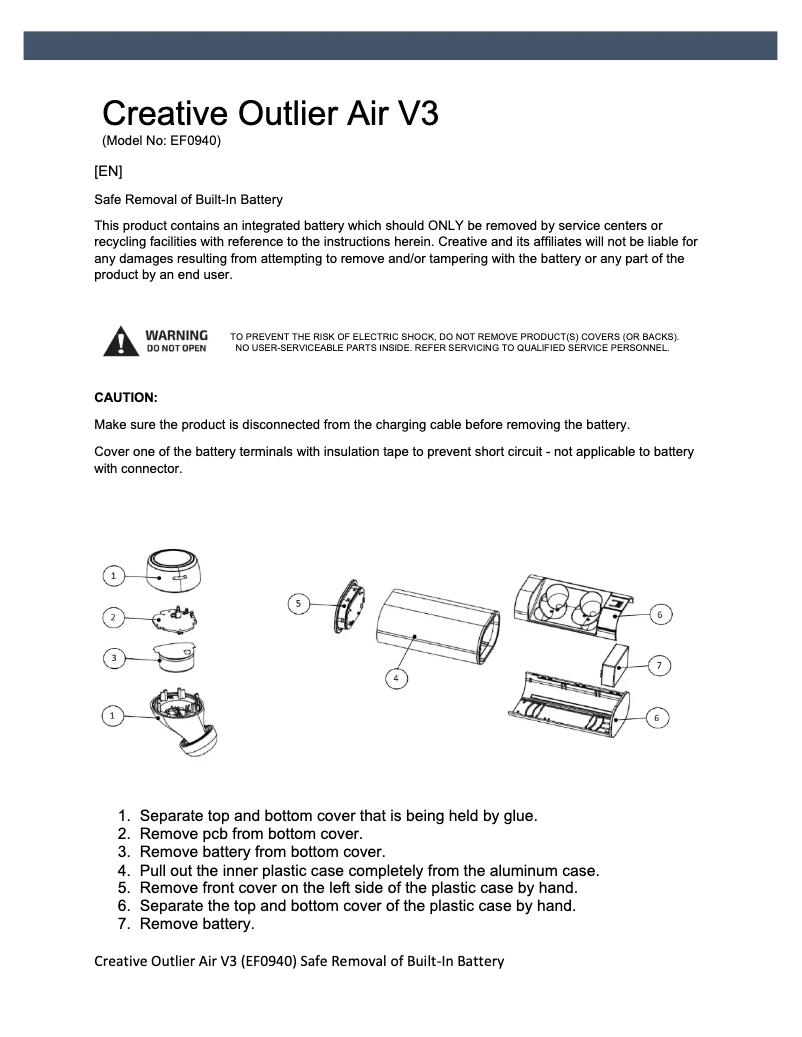 Creative Outlier Air V3

(Model No: EF0940)

[EN]

Safe Removal of Built-In Battery

This product contains an integrated battery which should ONLY be removed by service centers or recycling facilities with reference to the instructions herein. Creative and its affiliates will not be liable for any damages resulting from attempting to remove and/or tampering with the battery or any part of the product by an end user.

WARNING
DO NOT OPEN

TO PREVENT THE RISK OF ELECTRIC SHOCK, DO NOT REMOVE PRODUCT(S) COVERS (OR BACKS). NO USER-SERVICEABLE PARTS INSIDE. REFER SERVICING TO QUALIFIED SERVICE PERSONNEL.

CAUTION:

Make sure the product is disconnected from the charging cable before removing the battery.

Cover one of the battery terminals with insulation tape to prevent short circuit - not applicable to battery with connector.

1
2
3
1
5
4
6
7
6

1. Separate top and bottom cover that is being held by glue.
2. Remove pcb from bottom cover.
3. Remove battery from bottom cover.
4. Pull out the inner plastic case completely from the aluminum case.
5. Remove front cover on the left side of the plastic case by hand.
6. Separate the top and bottom cover of the plastic case by hand.
7. Remove battery.

Creative Outlier Air V3 (EF0940) Safe Removal of Built-In Battery