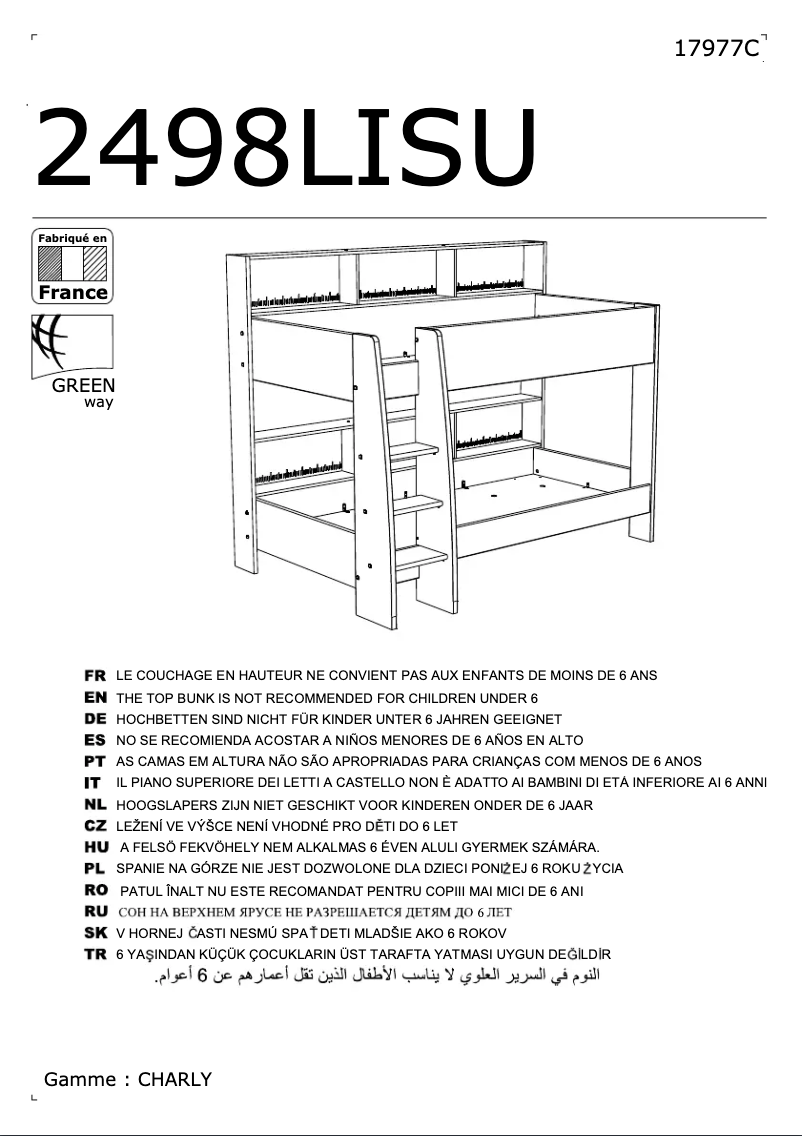 17977C

2498LISU

Fabriqué en
France

GREEN
way

FR LE COUCHAGE EN HAUTEUR NE CONVIENT PAS AUX ENFANTS DE MOINS DE 6 ANS
EN THE TOP BUNK IS NOT RECOMMENDED FOR CHILDREN UNDER 6
DE HOCHBETTEN SIND NICHT FÜR KINDER UNTER 6 JAHREN GEEIGNET
ES NO SE RECOMIENDA ACOSTAR A NIÑOS MENORES DE 6 AÑOS EN ALTO
PT AS CAMAS EM ALTURA NÃO SÃO APROPRIADAS PARA CRIANÇAS COM MENOS DE 6 ANOS
IT IL PIANO SUPERIORE DEI LETTI A CASTELLO NON È ADATTO AI BAMBINI DI ETÀ INFERIORE AI 6 ANNI
NL HOOGSLAPERS ZIJN NIET GESCHIKT VOOR KINDEREN ONDER DE 6 JAAR
CZ LEŽENÍ VE VÝŠCE NENÍ VHODNÉ PRO DĚTI DO 6 LET
HU A FELSŐ FEKVŐHELY NEM ALKALMAS 6 ÉVEN ALULI GYERMEK SZÁMÁRA.
PL SPANIE NA GÓRZE NIE JEST DOZWOLONE DLA DZIECI PONIŻEJ 6 ROKU ŻYCIA
RO PATUL ÎNALT NU ESTE RECOMANDAT PENTRU COPIII MAI MICI DE 6 ANI
RU СОН НА ВЕРХНЕМ ЯРУСЕ НЕ РАЗРЕШАЕТСЯ ДЕТЯМ ДО 6 ЛЕТ
SK V HORNEJ ČASTI NESMÚ SPAŤ DETI MLADŠIE AKO 6 ROKOV
TR 6 YAŞINDAN KÜÇÜK ÇOCUKLARIN ÜST TARAFTA YATMASI UYGUN DEĞİLDİR
النوم في السرير العلوي لا يناسب الأطفال الذين تقل أعمارهم عن 6 أعوام.

Gamme : CHARLY