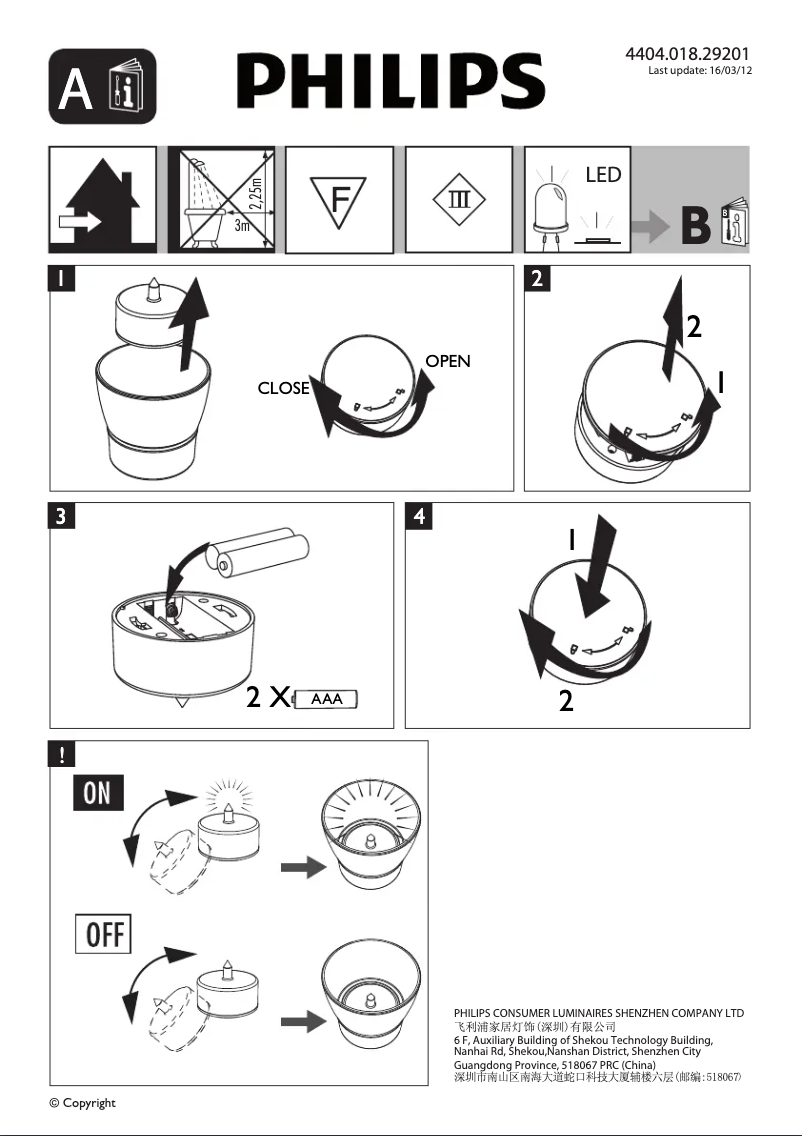 A

PHILIPS

4404.018.29201
Last update: 16/03/12

2,25m
3m

F

III

LED

B

1

CLOSE
OPEN

2

2
1

3

2 X AAA

4

1
2

!

ON

OFF

PHILIPS CONSUMER LUMINAIRES SHENZHEN COMPANY LTD
飞利浦家居灯饰(深圳)有限公司
6 F, Auxiliary Building of Shekou Technology Building, Nanhai Rd, Shekou,Nanshan District, Shenzhen City Guangdong Province, 518067 PRC (China)
深圳市南山区南海大道蛇口科技大厦辅楼六层(邮编:518067)

© Copyright