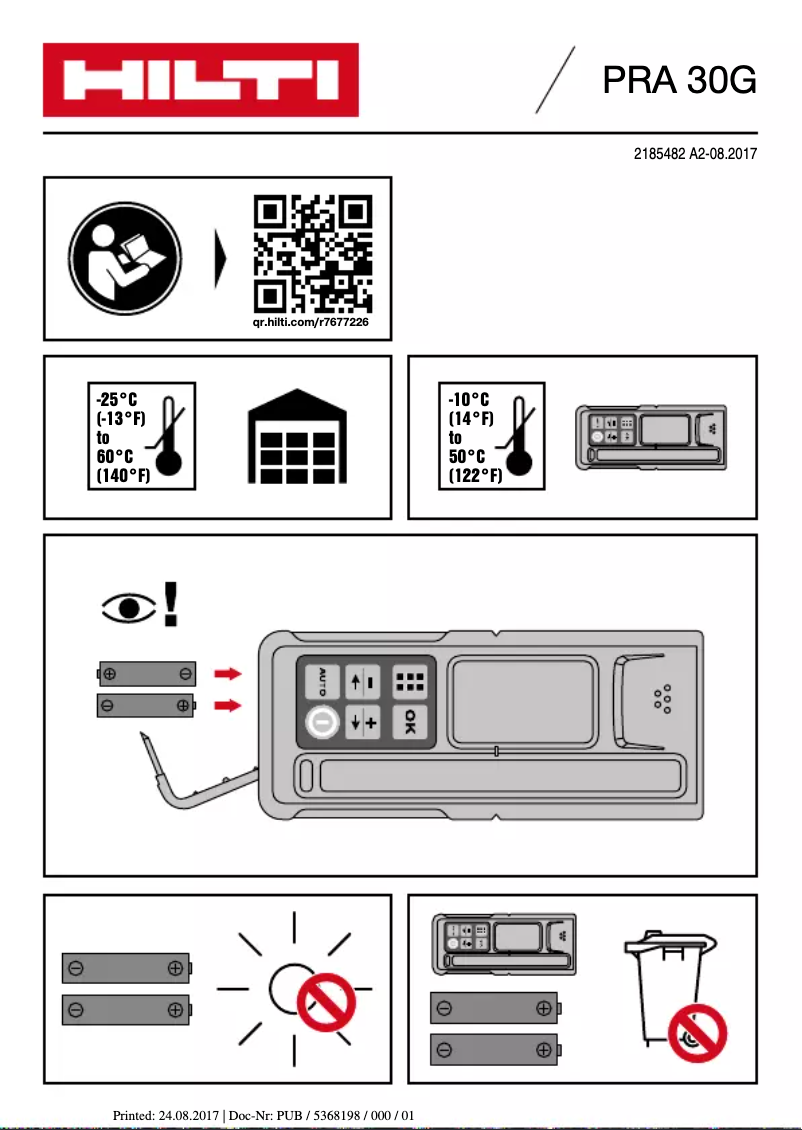 HILTI

PRA 30G

2185482 A2-08.2017

qr.hilti.com/r7677226

-25°C
(-13°F)
to
60°C
(140°F)

-10°C
(14°F)
to
50°C
(122°F)

AUTO

OK

Printed: 24.08.2017 | Doc-Nr: PUB / 5368198 / 000 / 01